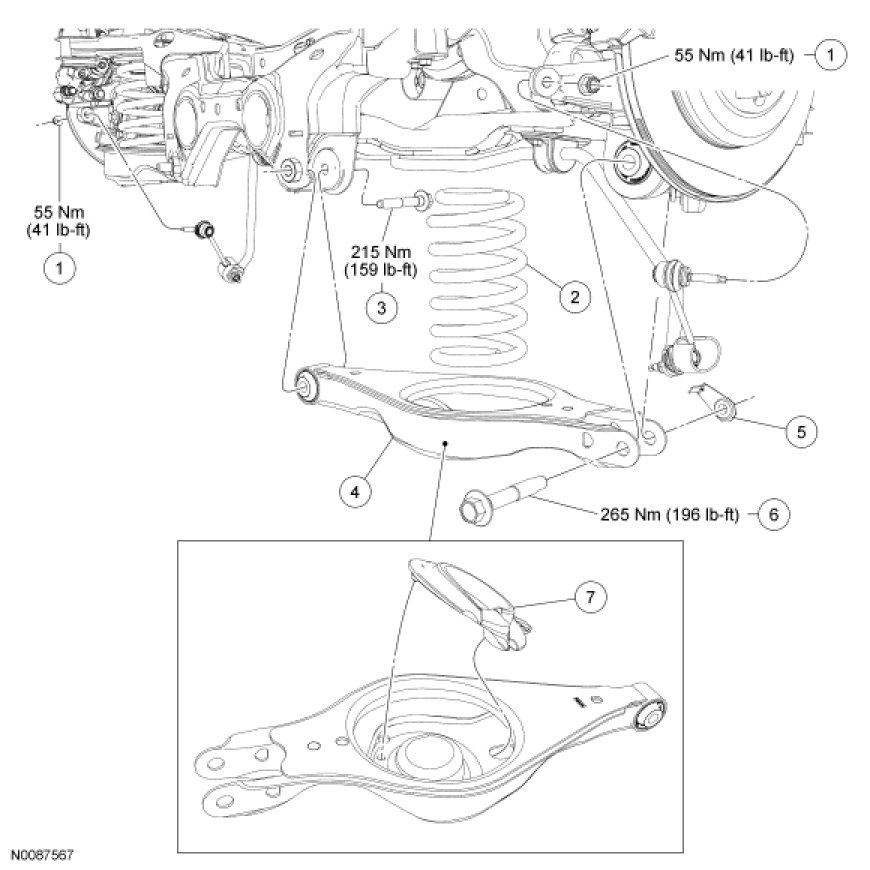 55 Nm (41 lb-ft) 1

55 Nm (41 lb-ft) 1

215 Nm (159 lb-ft) 3

2

5

4

265 Nm (196 lb-ft) 6

7

N0087567