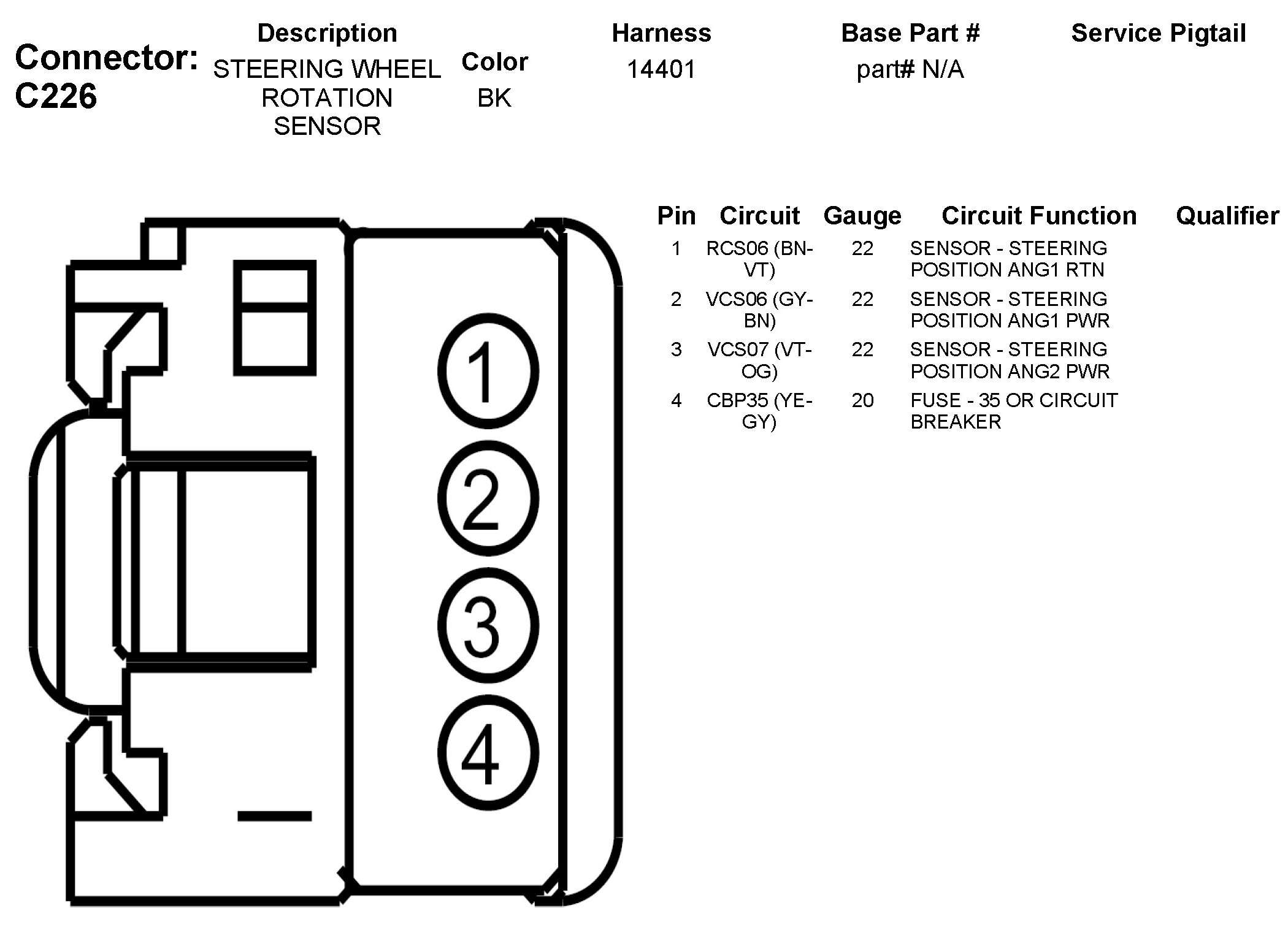 Connector: C226

| Description | Color | Harness | Base Part # | Service Pigtail |
|---|---|---|---|---|
| STEERING WHEEL ROTATION SENSOR | BK | 14401 | part# N/A | |

1
2
3
4

| Pin | Circuit | Gauge | Circuit Function | Qualifier |
|---|---|---|---|---|
| 1 | RCS06 (BN-VT) | 22 | SENSOR - STEERING POSITION ANG1 RTN | |
| 2 | VCS06 (GY-BN) | 22 | SENSOR - STEERING POSITION ANG1 PWR | |
| 3 | VCS07 (VT-OG) | 22 | SENSOR - STEERING POSITION ANG2 PWR | |
| 4 | CBP35 (YE-GY) | 20 | FUSE - 35 OR CIRCUIT BREAKER | |