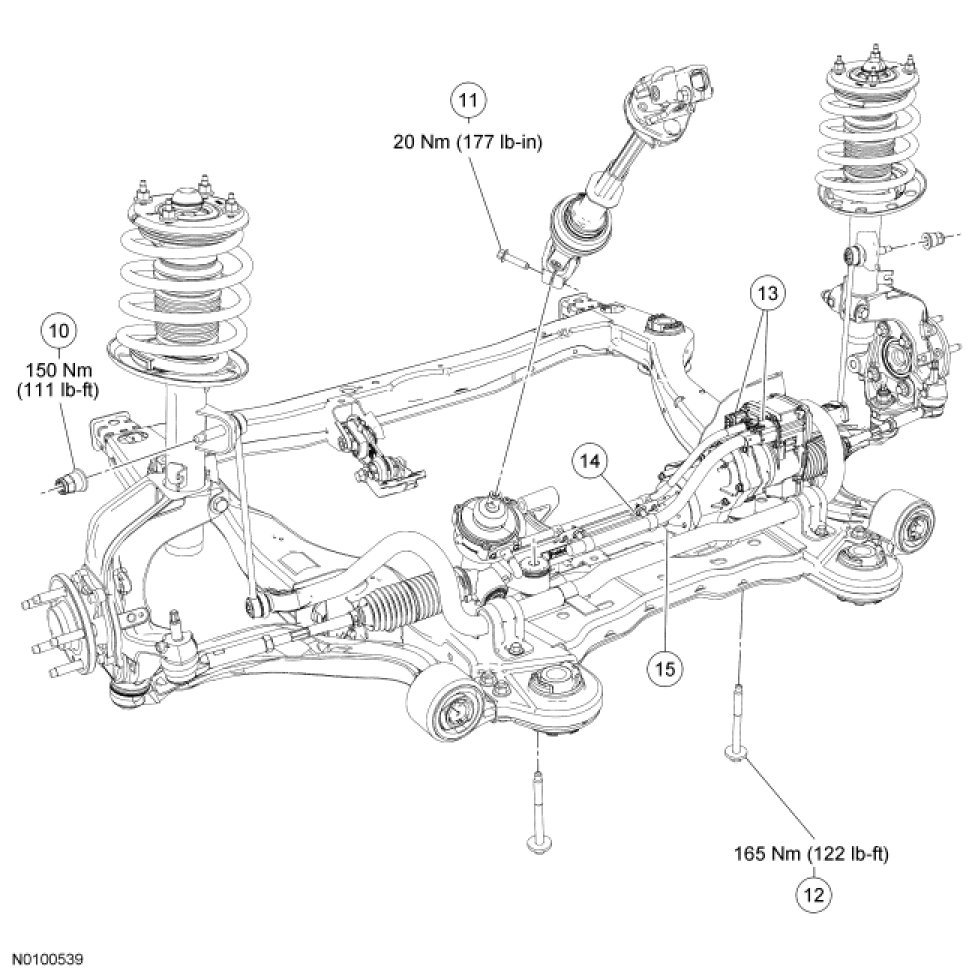 11
20 Nm (177 lb-in)

10
150 Nm
(111 lb-ft)

13

14

15

165 Nm (122 lb-ft)
12

N0100539