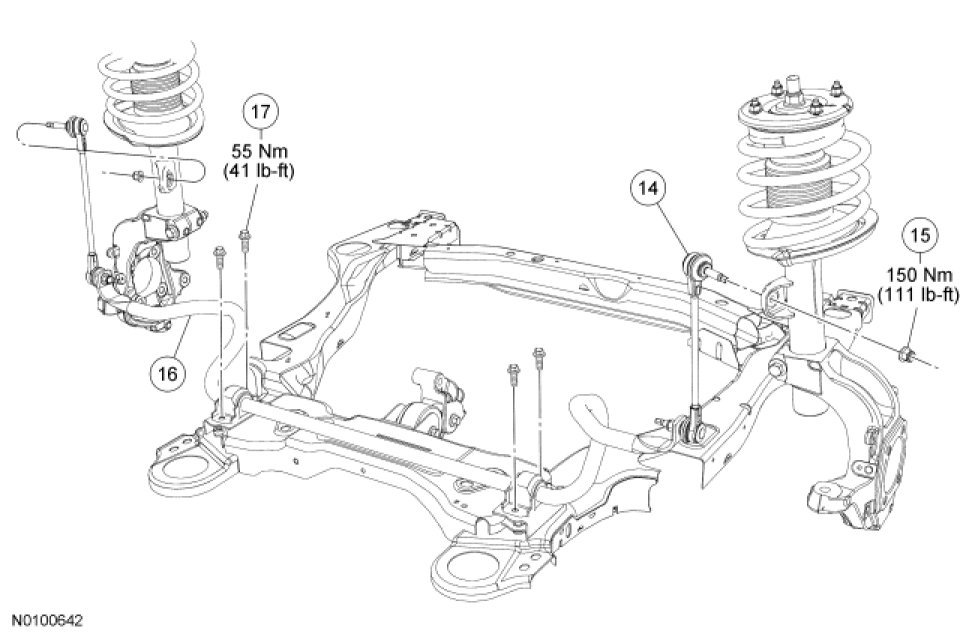 17
55 Nm
(41 lb-ft)

14

15
150 Nm
(111 lb-ft)

16

N0100642