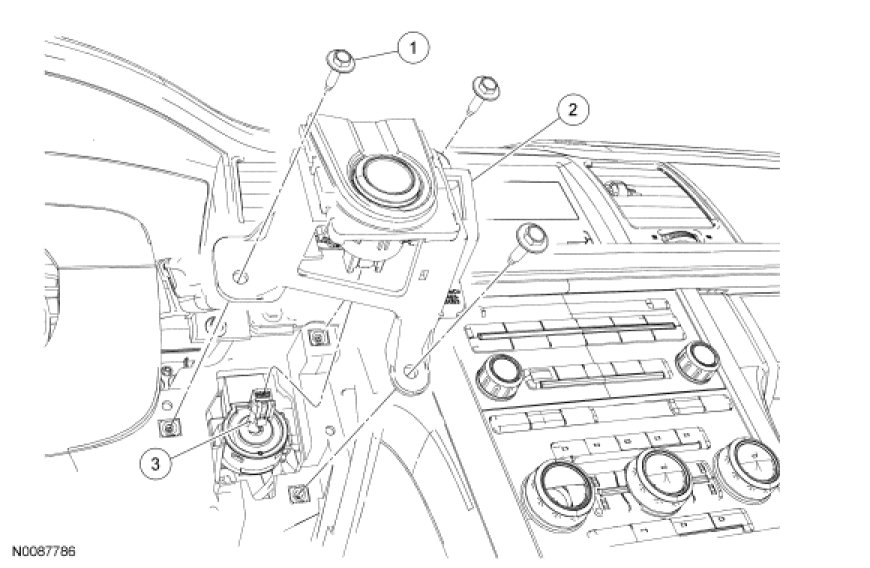 1
2
3
N0087786