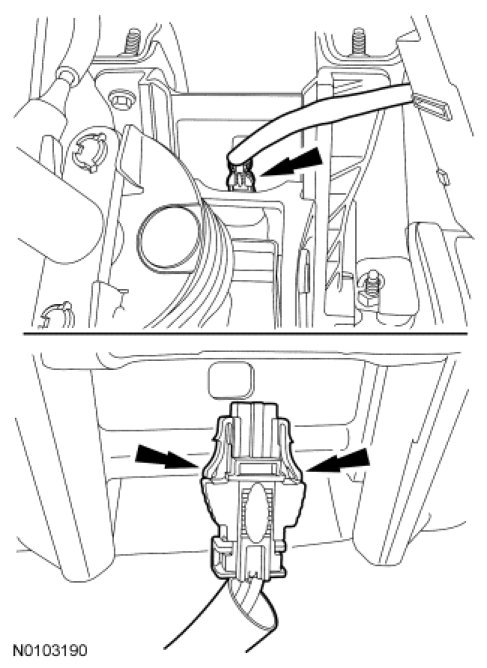 N0103190