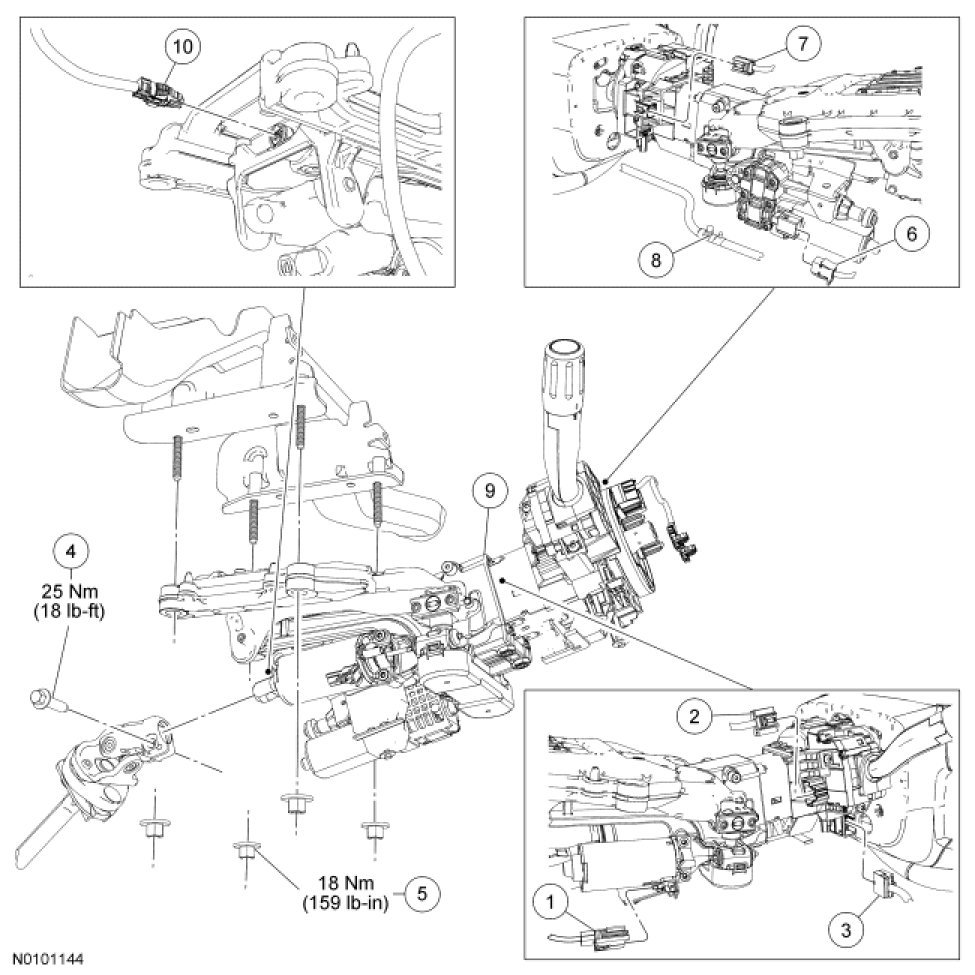 10

7

8

6

9

4
25 Nm
(18 lb-ft)

2

18 Nm
(159 lb-in)
5

1

3

N0101144