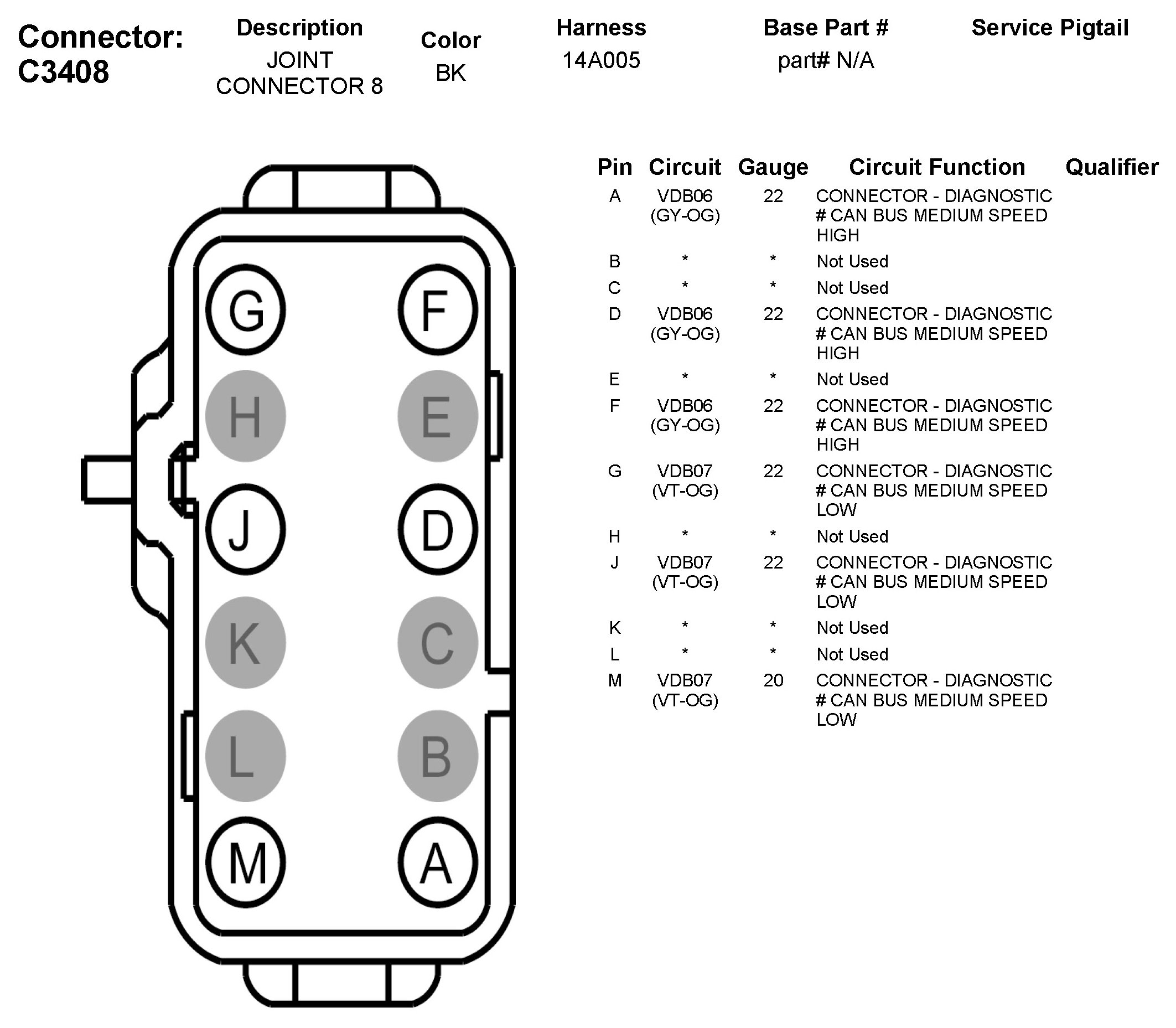 Connector: C3408

| Description | Color | Harness | Base Part # | Service Pigtail |
|---|---|---|---|---|
| JOINT CONNECTOR 8 | BK | 14A005 | part# N/A | |

G F H E J D K C L B M A

| Pin | Circuit | Gauge | Circuit Function | Qualifier |
|---|---|---|---|---|
| A | VDB06 (GY-OG) | 22 | CONNECTOR - DIAGNOSTIC # CAN BUS MEDIUM SPEED HIGH | |
| B | * | * | Not Used | |
| C | * | * | Not Used | |
| D | VDB06 (GY-OG) | 22 | CONNECTOR - DIAGNOSTIC # CAN BUS MEDIUM SPEED HIGH | |
| E | * | * | Not Used | |
| F | VDB06 (GY-OG) | 22 | CONNECTOR - DIAGNOSTIC # CAN BUS MEDIUM SPEED HIGH | |
| G | VDB07 (VT-OG) | 22 | CONNECTOR - DIAGNOSTIC # CAN BUS MEDIUM SPEED LOW | |
| H | * | * | Not Used | |
| J | VDB07 (VT-OG) | 22 | CONNECTOR - DIAGNOSTIC # CAN BUS MEDIUM SPEED LOW | |
| K | * | * | Not Used | |
| L | * | * | Not Used | |
| M | VDB07 (VT-OG) | 20 | CONNECTOR - DIAGNOSTIC # CAN BUS MEDIUM SPEED LOW | |