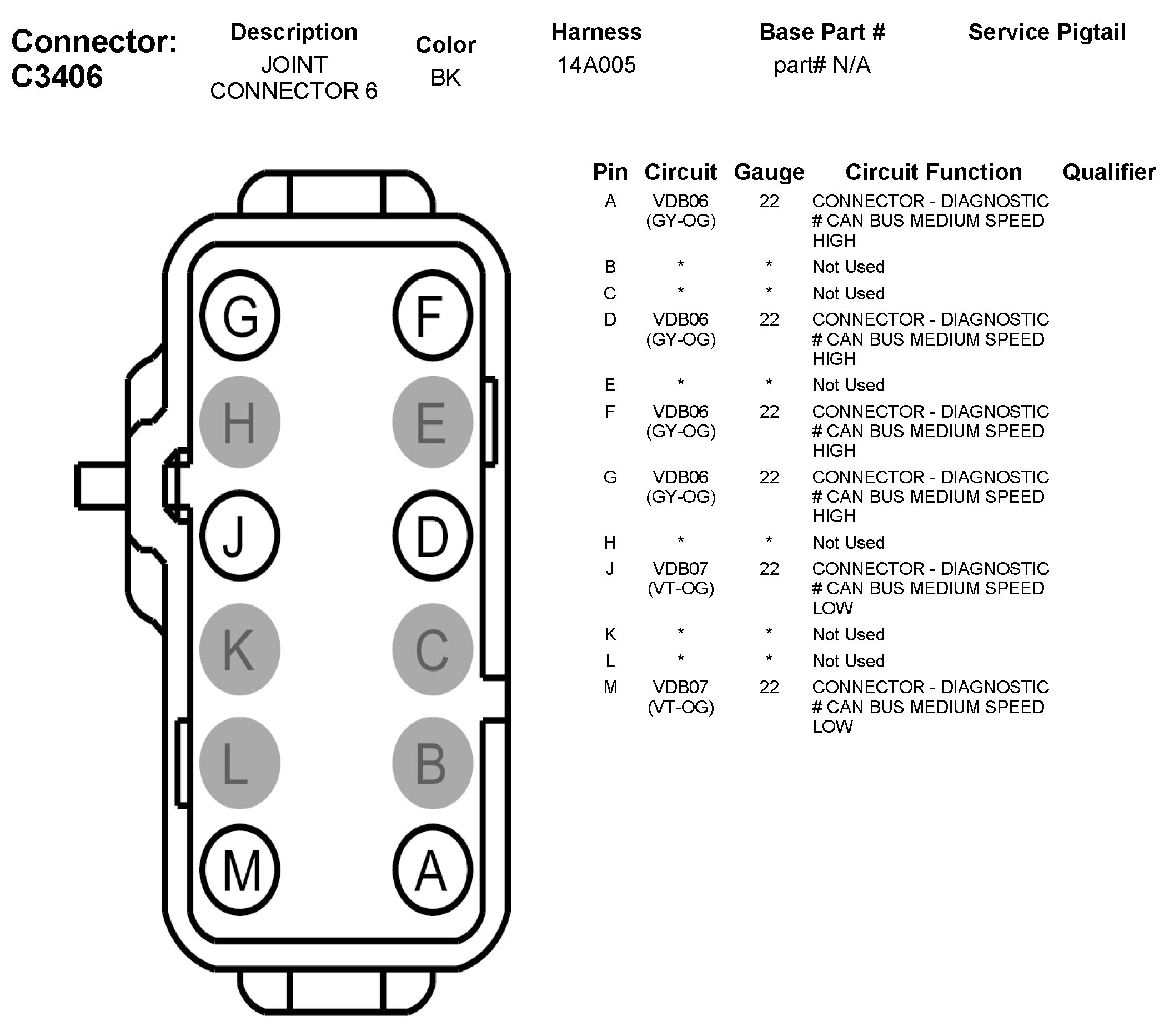 Connector: C3406

| Description | Color | Harness | Base Part # | Service Pigtail |
|---|---|---|---|---|
| JOINT CONNECTOR 6 | BK | 14A005 | part# N/A | |

G F
H E
J D
K C
L B
M A

| Pin | Circuit | Gauge | Circuit Function | Qualifier |
|---|---|---|---|---|
| A | VDB06 (GY-OG) | 22 | CONNECTOR - DIAGNOSTIC # CAN BUS MEDIUM SPEED HIGH | |
| B | * | * | Not Used | |
| C | * | * | Not Used | |
| D | VDB06 (GY-OG) | 22 | CONNECTOR - DIAGNOSTIC # CAN BUS MEDIUM SPEED HIGH | |
| E | * | * | Not Used | |
| F | VDB06 (GY-OG) | 22 | CONNECTOR - DIAGNOSTIC # CAN BUS MEDIUM SPEED HIGH | |
| G | VDB06 (GY-OG) | 22 | CONNECTOR - DIAGNOSTIC # CAN BUS MEDIUM SPEED HIGH | |
| H | * | * | Not Used | |
| J | VDB07 (VT-OG) | 22 | CONNECTOR - DIAGNOSTIC # CAN BUS MEDIUM SPEED LOW | |
| K | * | * | Not Used | |
| L | * | * | Not Used | |
| M | VDB07 (VT-OG) | 22 | CONNECTOR - DIAGNOSTIC # CAN BUS MEDIUM SPEED LOW | |