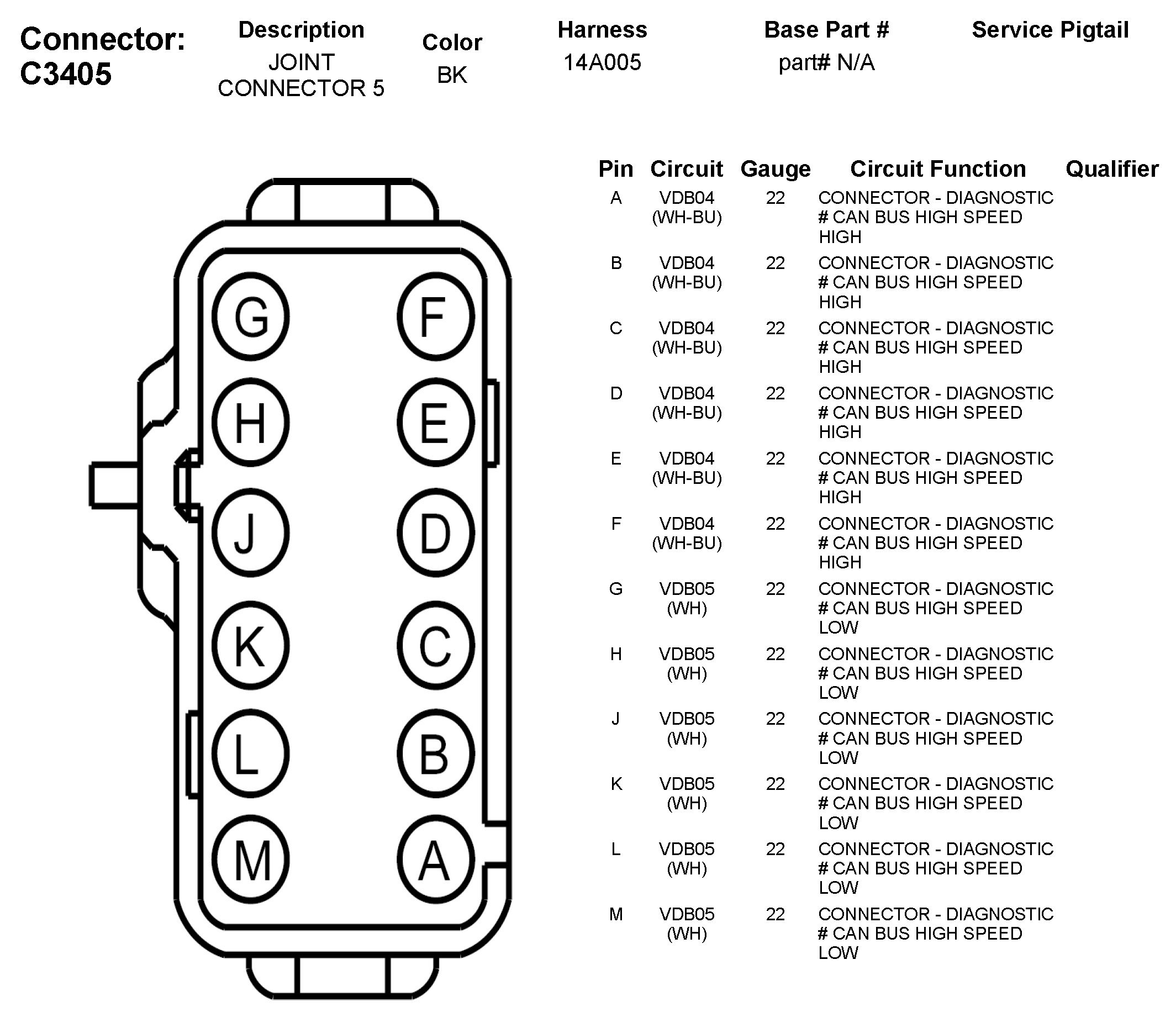 Connector: C3405

| Description | Color | Harness | Base Part # | Service Pigtail |
|---|---|---|---|---|
| JOINT CONNECTOR 5 | BK | 14A005 | part# N/A | |

G F
H E
J D
K C
L B
M A

| Pin | Circuit | Gauge | Circuit Function | Qualifier |
|---|---|---|---|---|
| A | VDB04 (WH-BU) | 22 | CONNECTOR - DIAGNOSTIC # CAN BUS HIGH SPEED HIGH | |
| B | VDB04 (WH-BU) | 22 | CONNECTOR - DIAGNOSTIC # CAN BUS HIGH SPEED HIGH | |
| C | VDB04 (WH-BU) | 22 | CONNECTOR - DIAGNOSTIC # CAN BUS HIGH SPEED HIGH | |
| D | VDB04 (WH-BU) | 22 | CONNECTOR - DIAGNOSTIC # CAN BUS HIGH SPEED HIGH | |
| E | VDB04 (WH-BU) | 22 | CONNECTOR - DIAGNOSTIC # CAN BUS HIGH SPEED HIGH | |
| F | VDB04 (WH-BU) | 22 | CONNECTOR - DIAGNOSTIC # CAN BUS HIGH SPEED HIGH | |
| G | VDB05 (WH) | 22 | CONNECTOR - DIAGNOSTIC # CAN BUS HIGH SPEED LOW | |
| H | VDB05 (WH) | 22 | CONNECTOR - DIAGNOSTIC # CAN BUS HIGH SPEED LOW | |
| J | VDB05 (WH) | 22 | CONNECTOR - DIAGNOSTIC # CAN BUS HIGH SPEED LOW | |
| K | VDB05 (WH) | 22 | CONNECTOR - DIAGNOSTIC # CAN BUS HIGH SPEED LOW | |
| L | VDB05 (WH) | 22 | CONNECTOR - DIAGNOSTIC # CAN BUS HIGH SPEED LOW | |
| M | VDB05 (WH) | 22 | CONNECTOR - DIAGNOSTIC # CAN BUS HIGH SPEED LOW | |