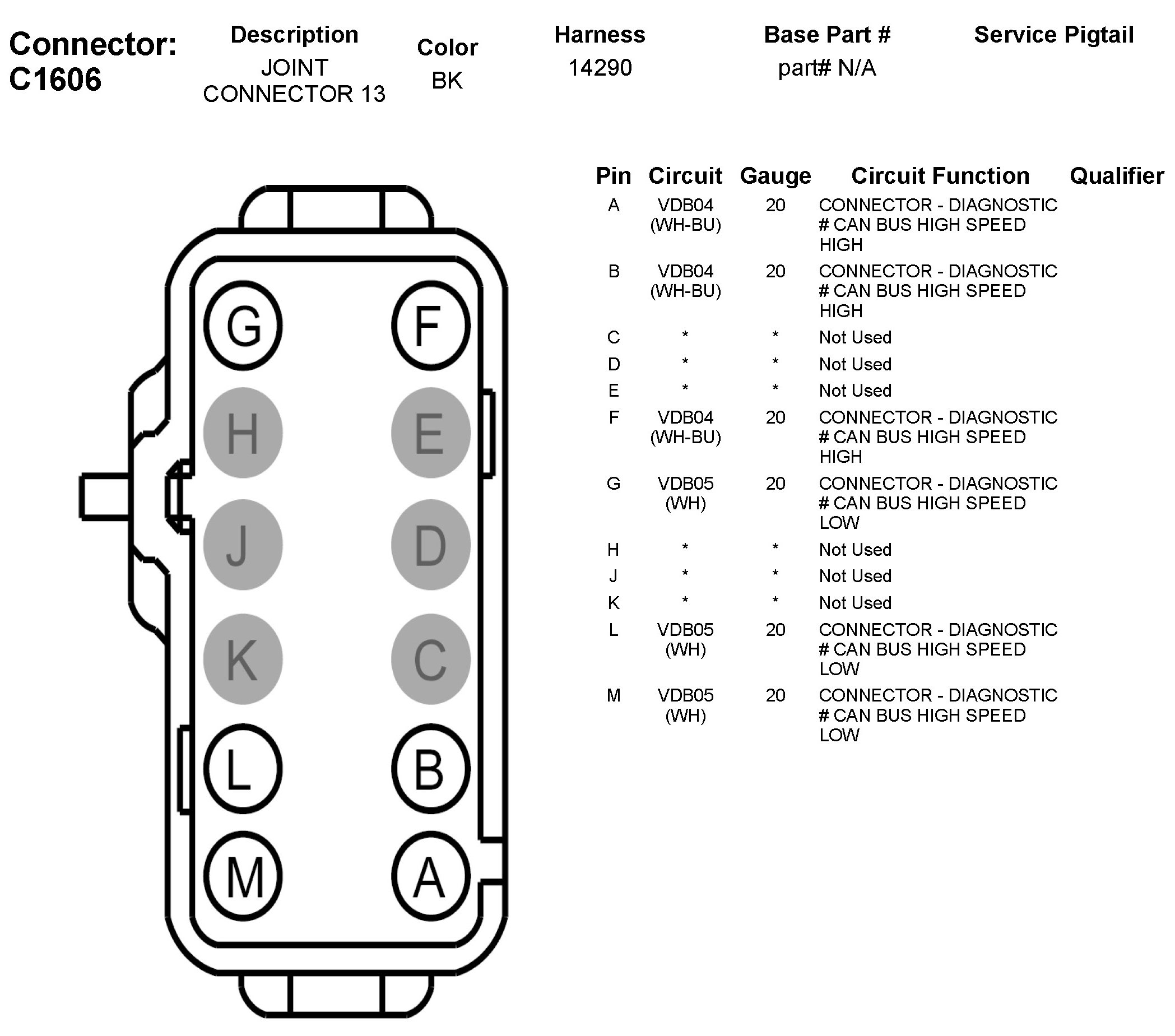 Connector: C1606

| Description | Color | Harness | Base Part # | Service Pigtail |
|---|---|---|---|---|
| JOINT CONNECTOR 13 | BK | 14290 | part# N/A | |

G F
H E
J D
K C
L B
M A

| Pin | Circuit | Gauge | Circuit Function | Qualifier |
|---|---|---|---|---|
| A | VDB04 (WH-BU) | 20 | CONNECTOR - DIAGNOSTIC # CAN BUS HIGH SPEED HIGH | |
| B | VDB04 (WH-BU) | 20 | CONNECTOR - DIAGNOSTIC # CAN BUS HIGH SPEED HIGH | |
| C | * | * | Not Used | |
| D | * | * | Not Used | |
| E | * | * | Not Used | |
| F | VDB04 (WH-BU) | 20 | CONNECTOR - DIAGNOSTIC # CAN BUS HIGH SPEED HIGH | |
| G | VDB05 (WH) | 20 | CONNECTOR - DIAGNOSTIC # CAN BUS HIGH SPEED LOW | |
| H | * | * | Not Used | |
| J | * | * | Not Used | |
| K | * | * | Not Used | |
| L | VDB05 (WH) | 20 | CONNECTOR - DIAGNOSTIC # CAN BUS HIGH SPEED LOW | |
| M | VDB05 (WH) | 20 | CONNECTOR - DIAGNOSTIC # CAN BUS HIGH SPEED LOW | |