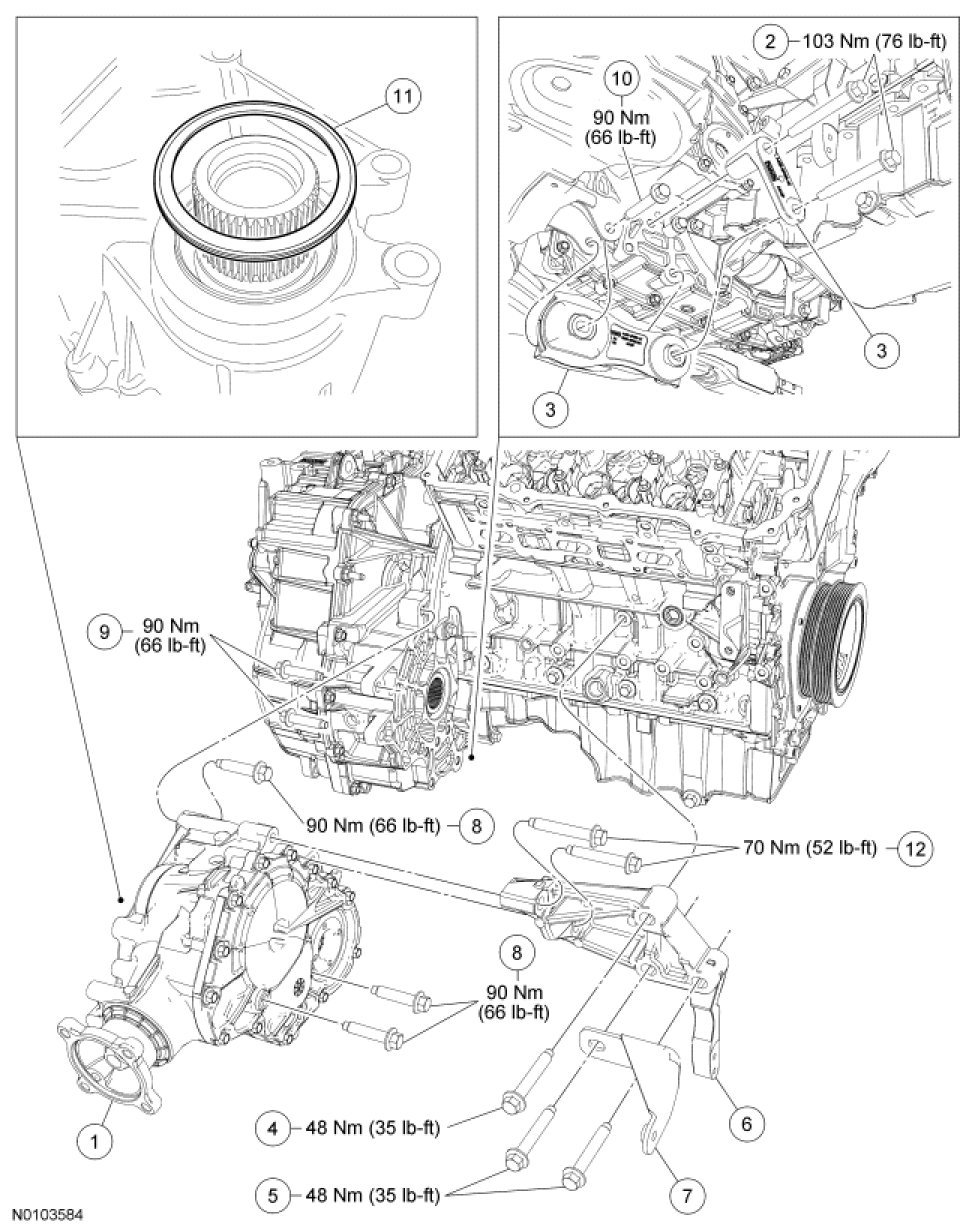 11

2 103 Nm (76 lb-ft)

10
90 Nm
(66 lb-ft)

3

3

9 90 Nm
(66 lb-ft)

90 Nm (66 lb-ft) 8

70 Nm (52 lb-ft) 12

8
90 Nm
(66 lb-ft)

1

4 48 Nm (35 lb-ft)

6

5 48 Nm (35 lb-ft)

7

N0103584