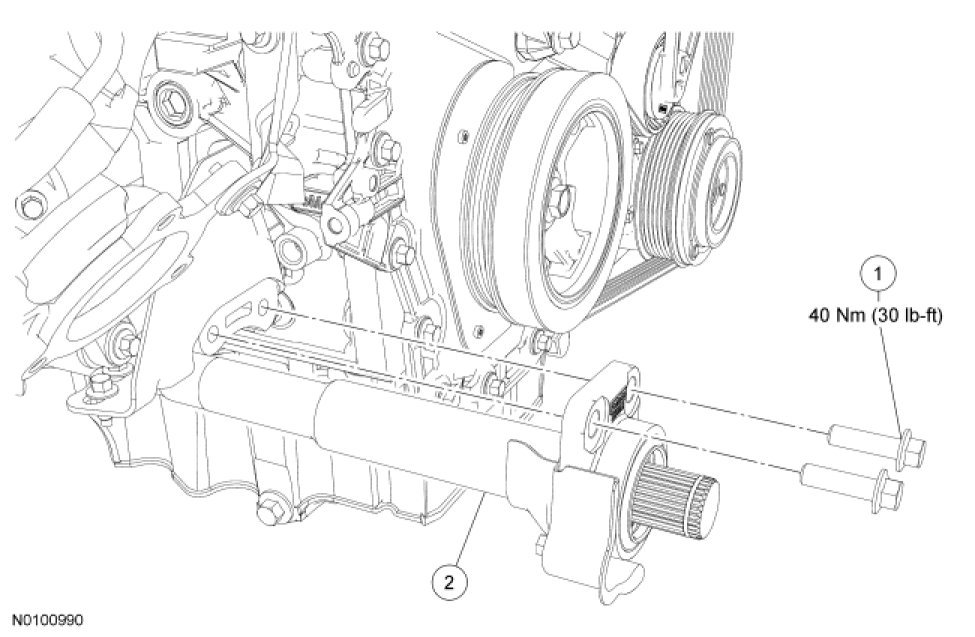 1
40 Nm (30 lb-ft)

2

N0100990