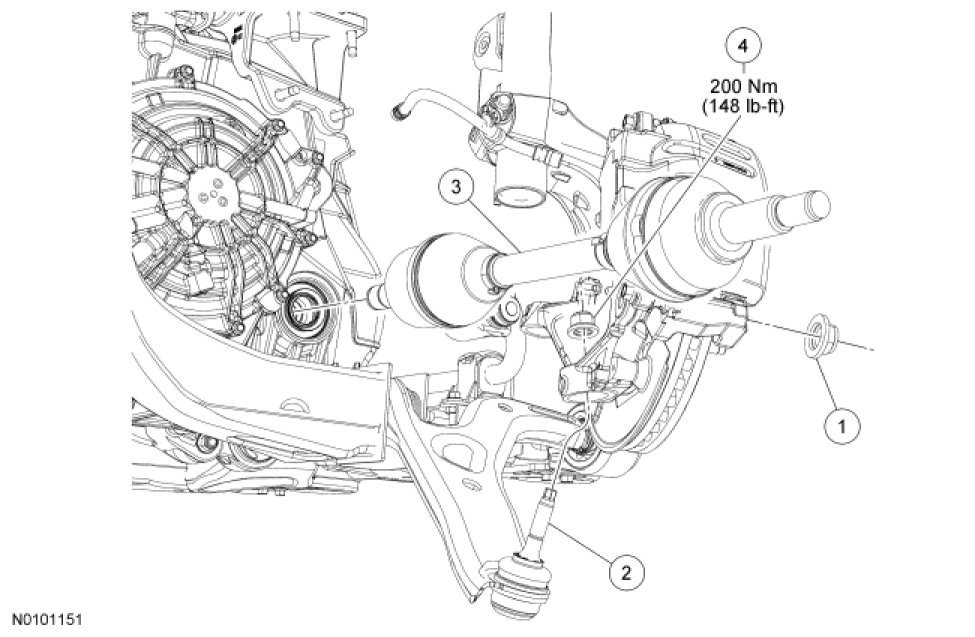 4
200 Nm
(148 lb-ft)

3

1

2

N0101151