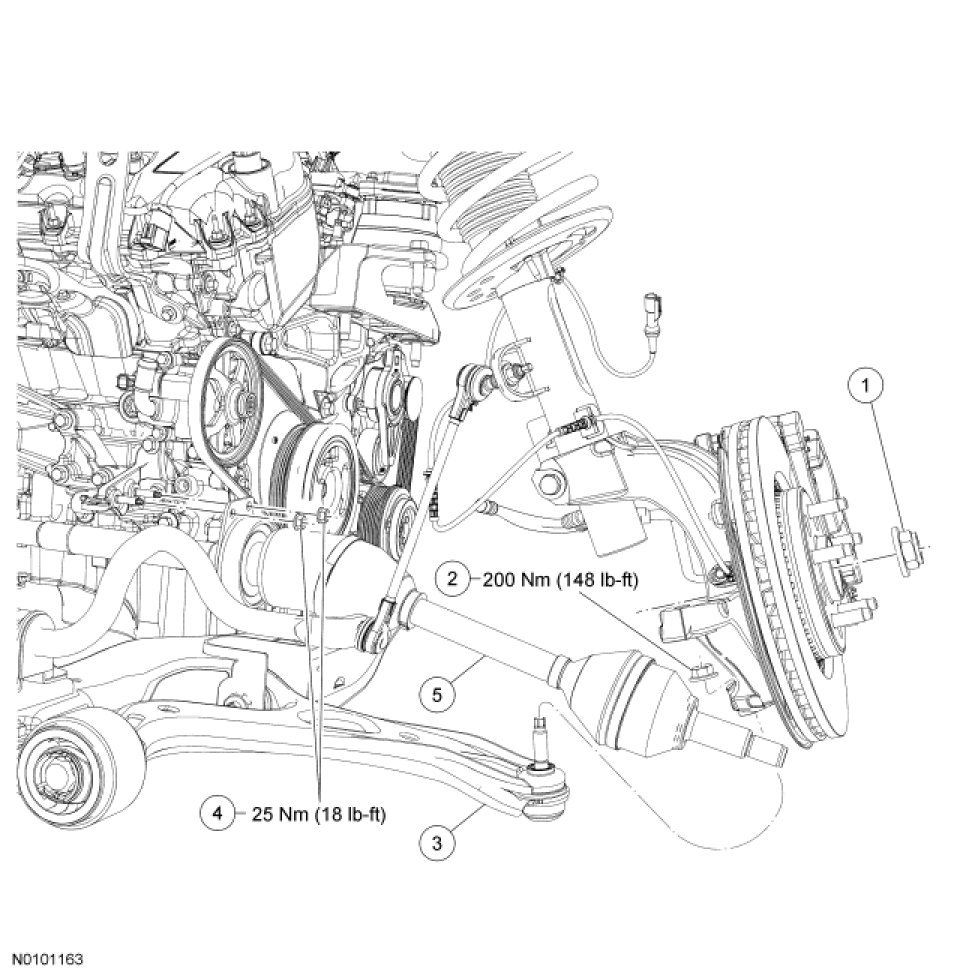 1

2 200 Nm (148 lb-ft)

5

4 25 Nm (18 lb-ft)

3

N0101163