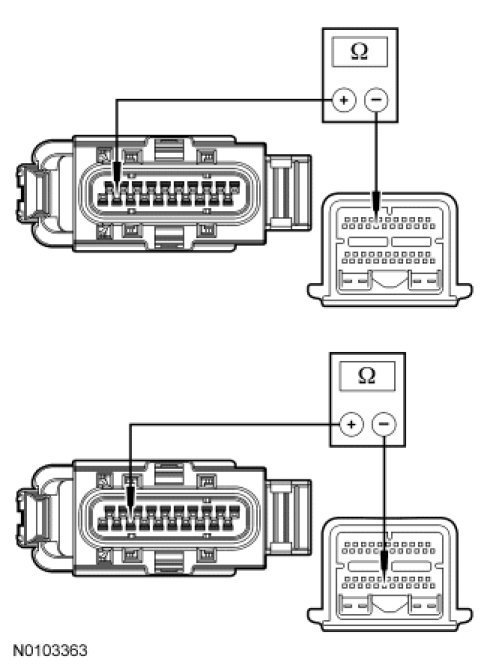 Ω
+ −

Ω
+ −

N0103363