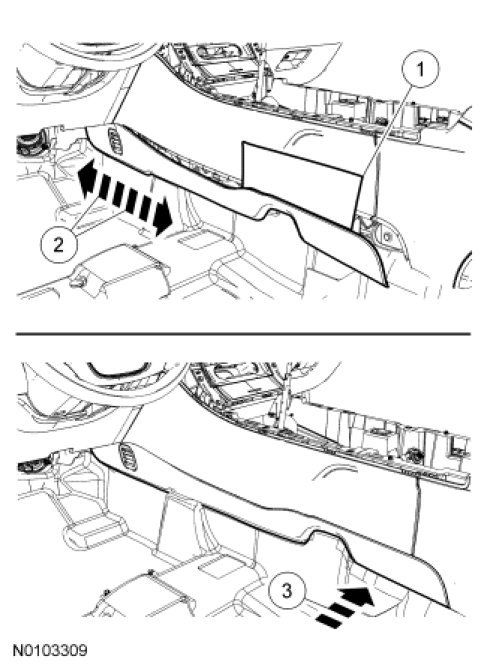 1

2

3

N0103309