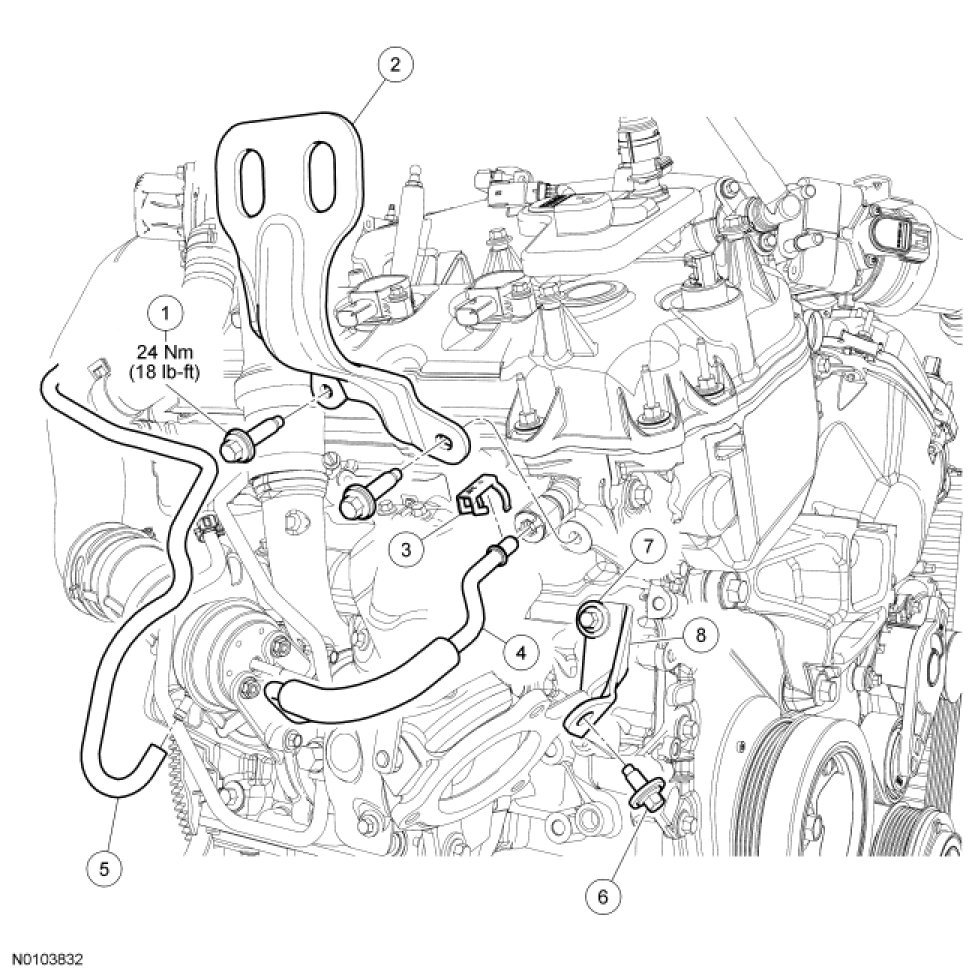 2

1
24 Nm
(18 lb-ft)

3

7

4

8

5

6

N0103832