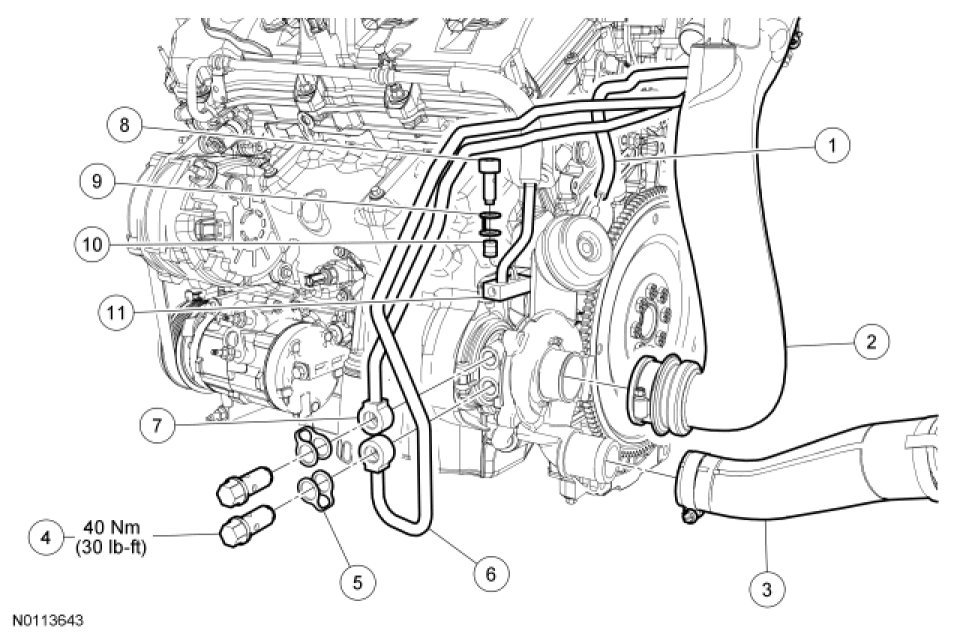 8
1
9
10
11
2
7
4
40 Nm
(30 lb-ft)
5
6
3
N0113643