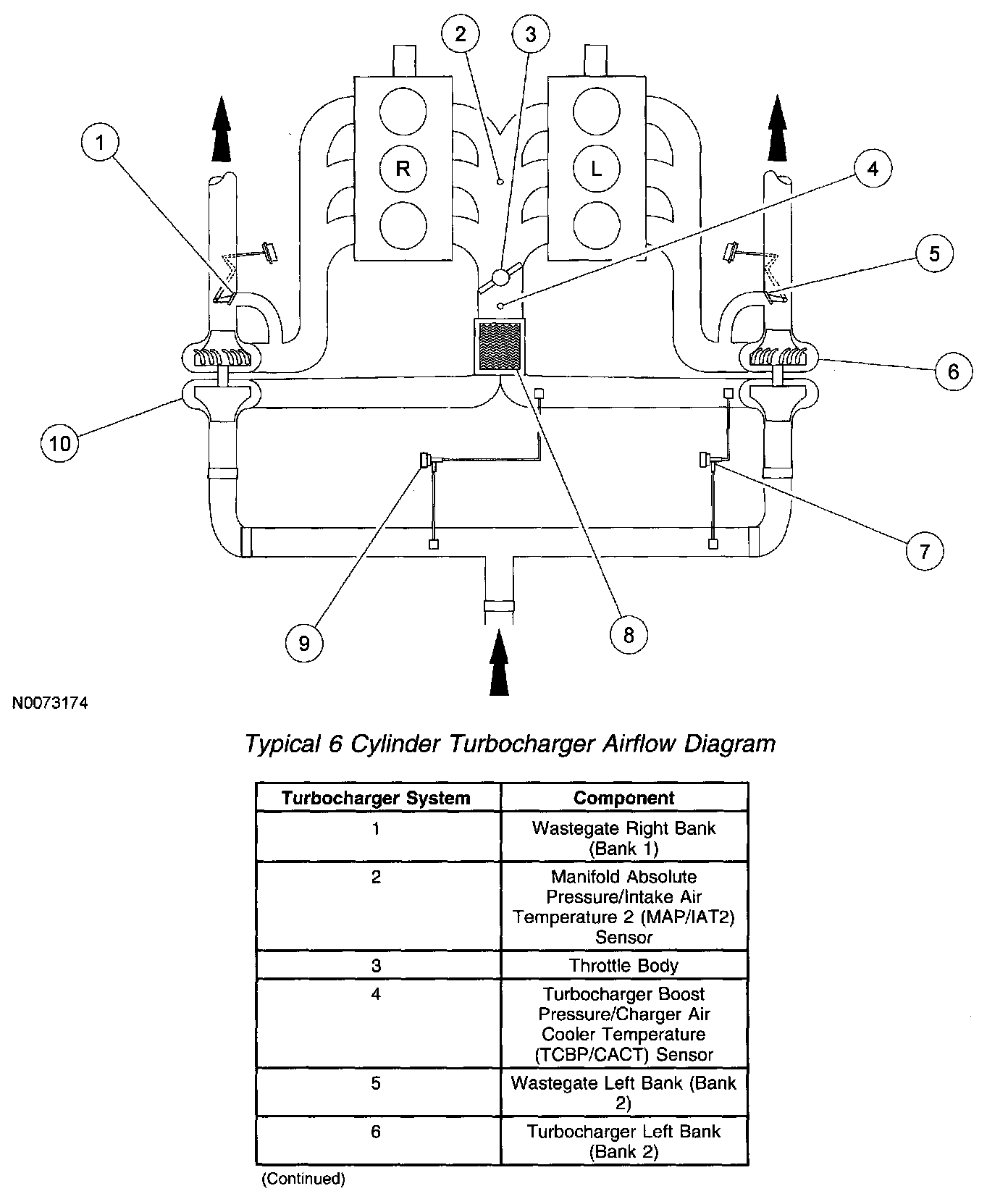 2
3
1
R
L
4
5
6
10
7
9
8

N0073174

Typical 6 Cylinder Turbocharger Airflow Diagram

| Turbocharger System | Component |
|---|---|
| 1 | Wastegate Right Bank (Bank 1) |
| 2 | Manifold Absolute Pressure/Intake Air Temperature 2 (MAP/IAT2) Sensor |
| 3 | Throttle Body |
| 4 | Turbocharger Boost Pressure/Charger Air Cooler Temperature (TCBP/CACT) Sensor |
| 5 | Wastegate Left Bank (Bank 2) |
| 6 | Turbocharger Left Bank (Bank 2) |

(Continued)