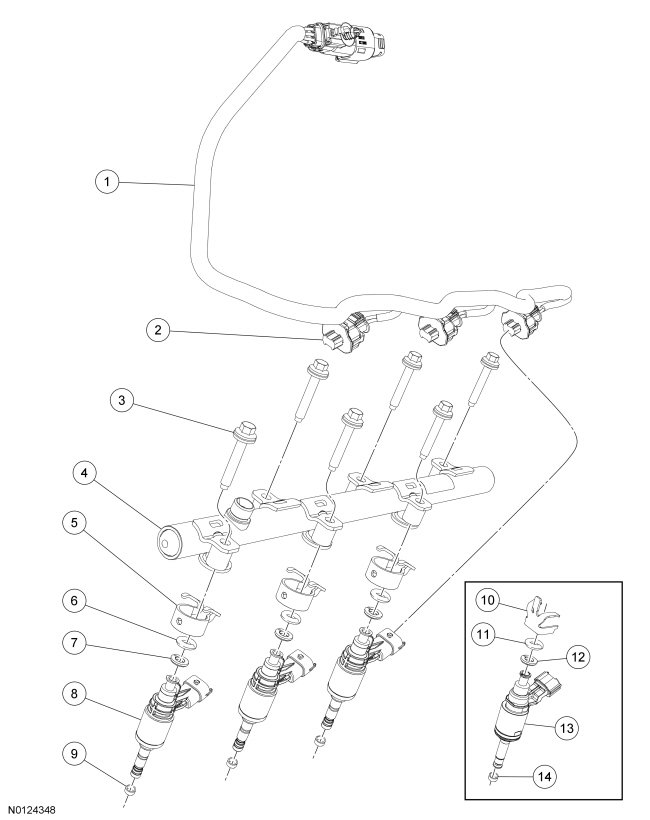 1
2
3
4
5
6
7
8
9
10
11
12
13
14
N0124348