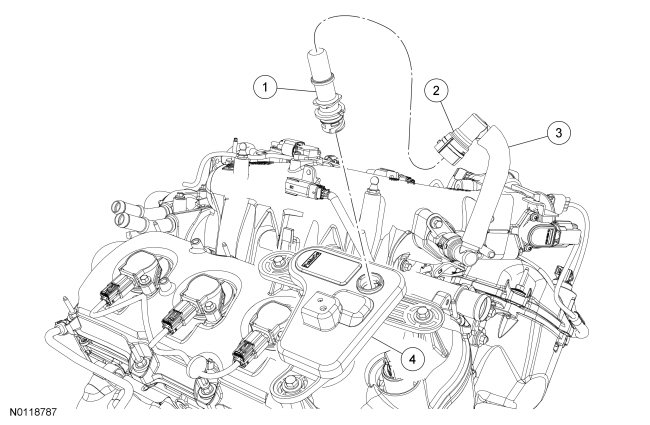 1
2
3
4
N0118787