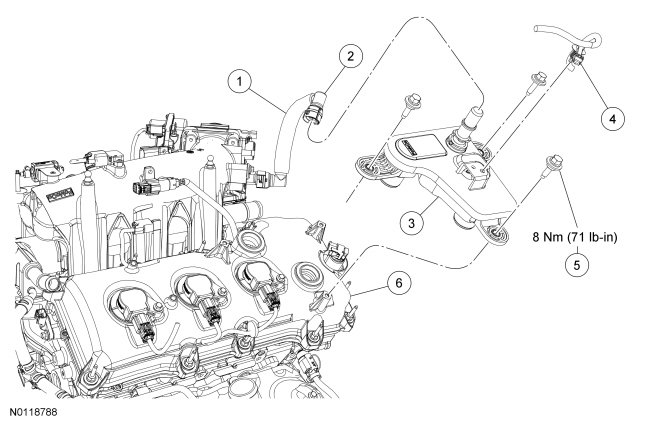 1

2

4

3

8 Nm (71 lb-in)

5

6

N0118788