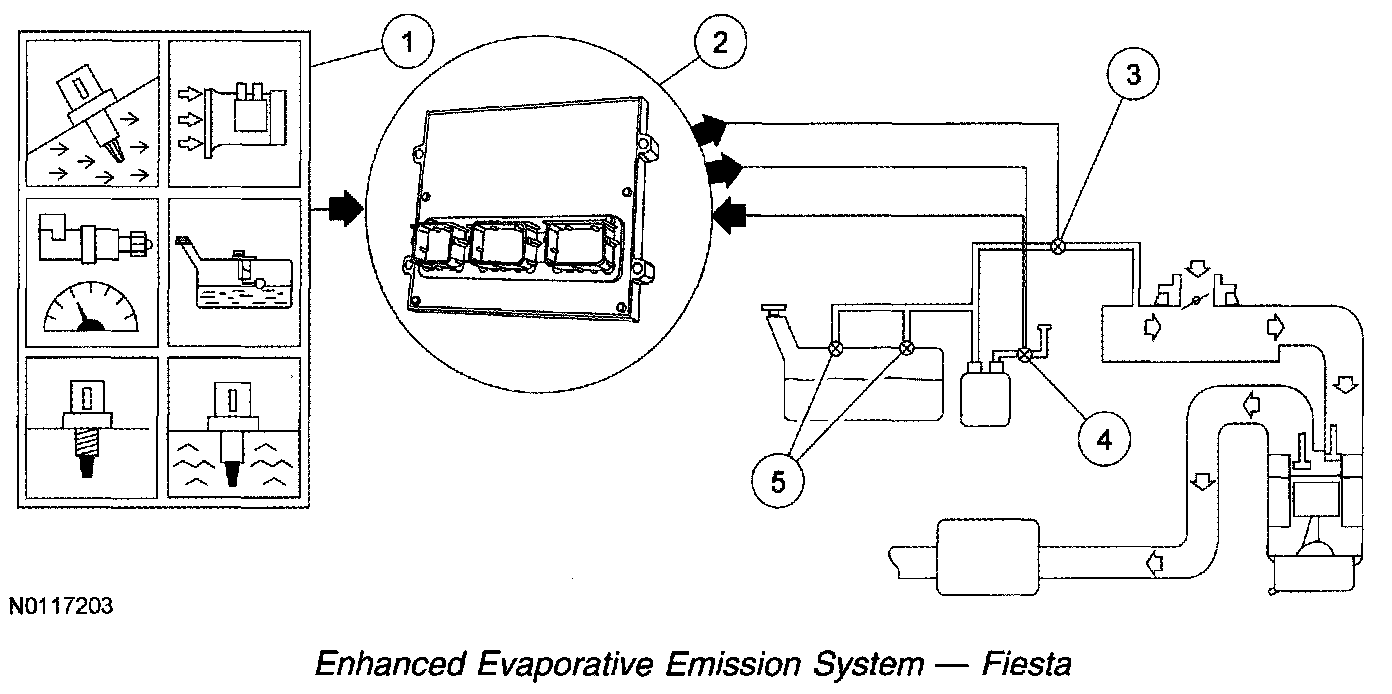 1
2
3
4
5

N0117203

Enhanced Evaporative Emission System — Fiesta