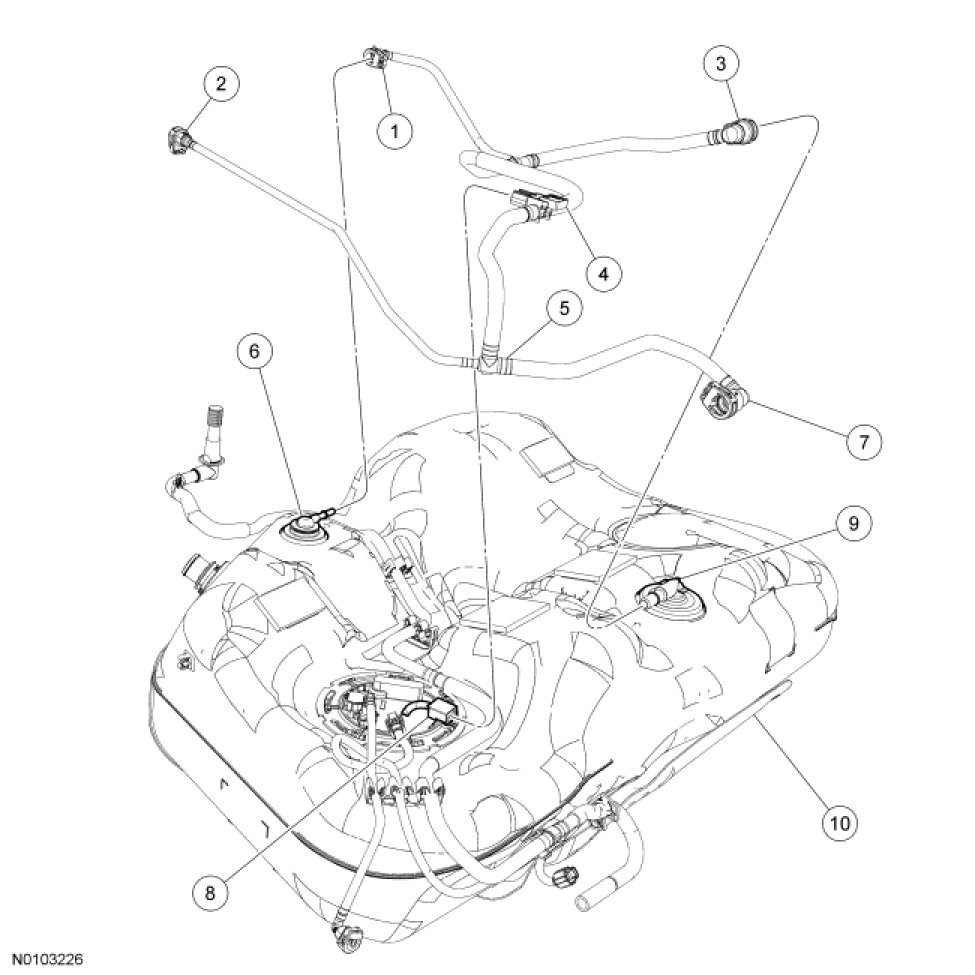 2
1
3
4
5
6
7
9
8
10
N0103226