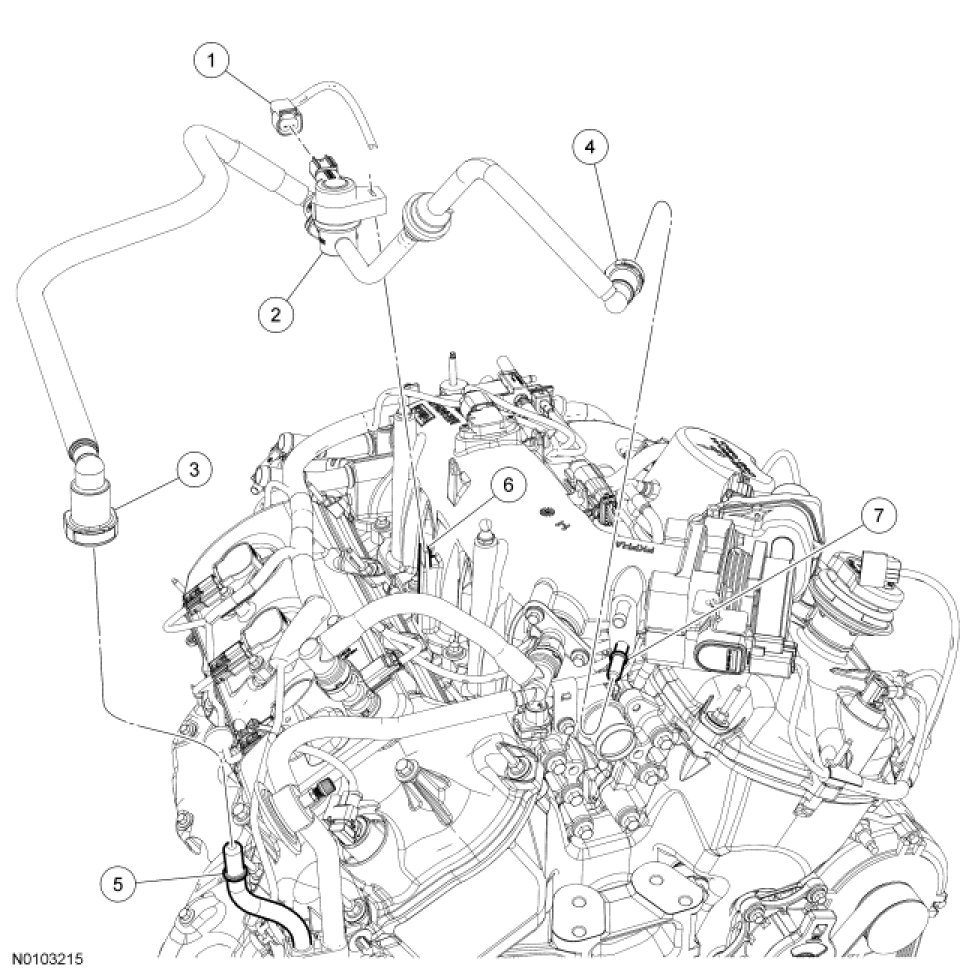 1
4
2
3
6
7
5
N0103215