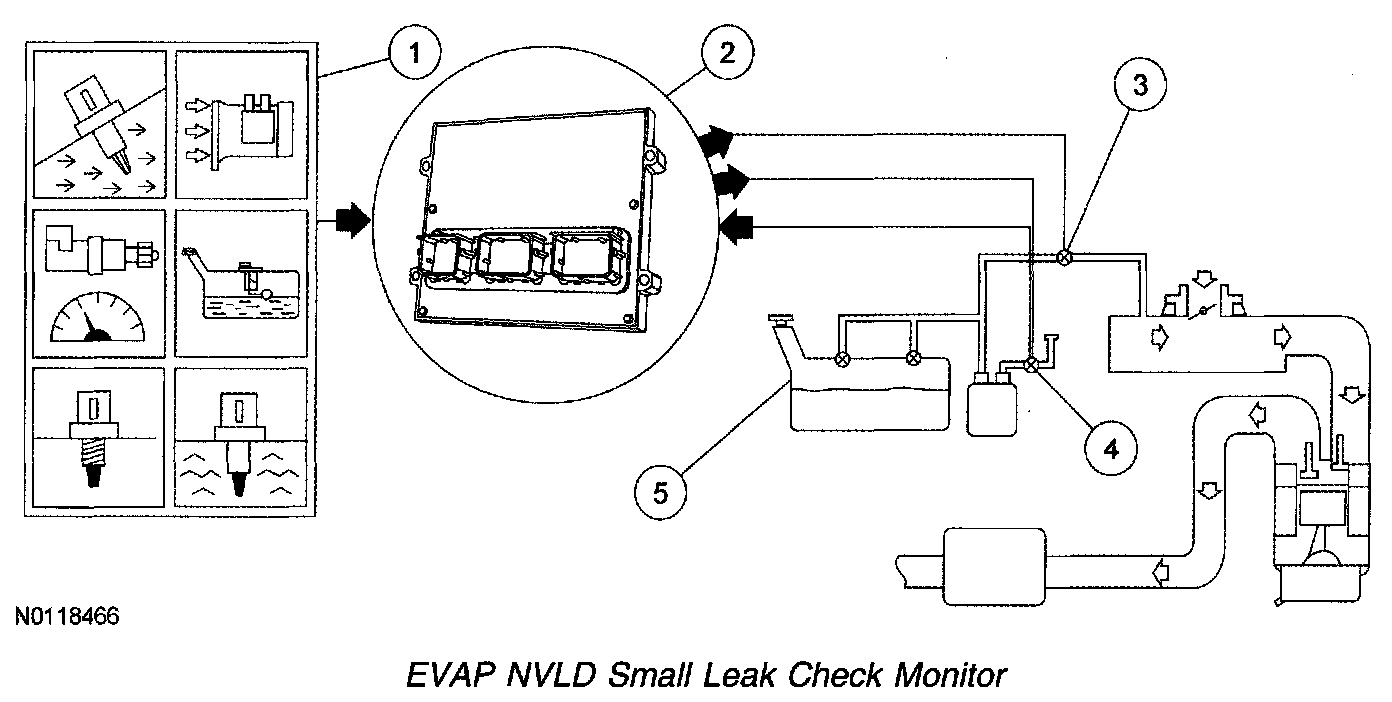 1
2
3
4
5
N0118466
EVAP NVLD Small Leak Check Monitor