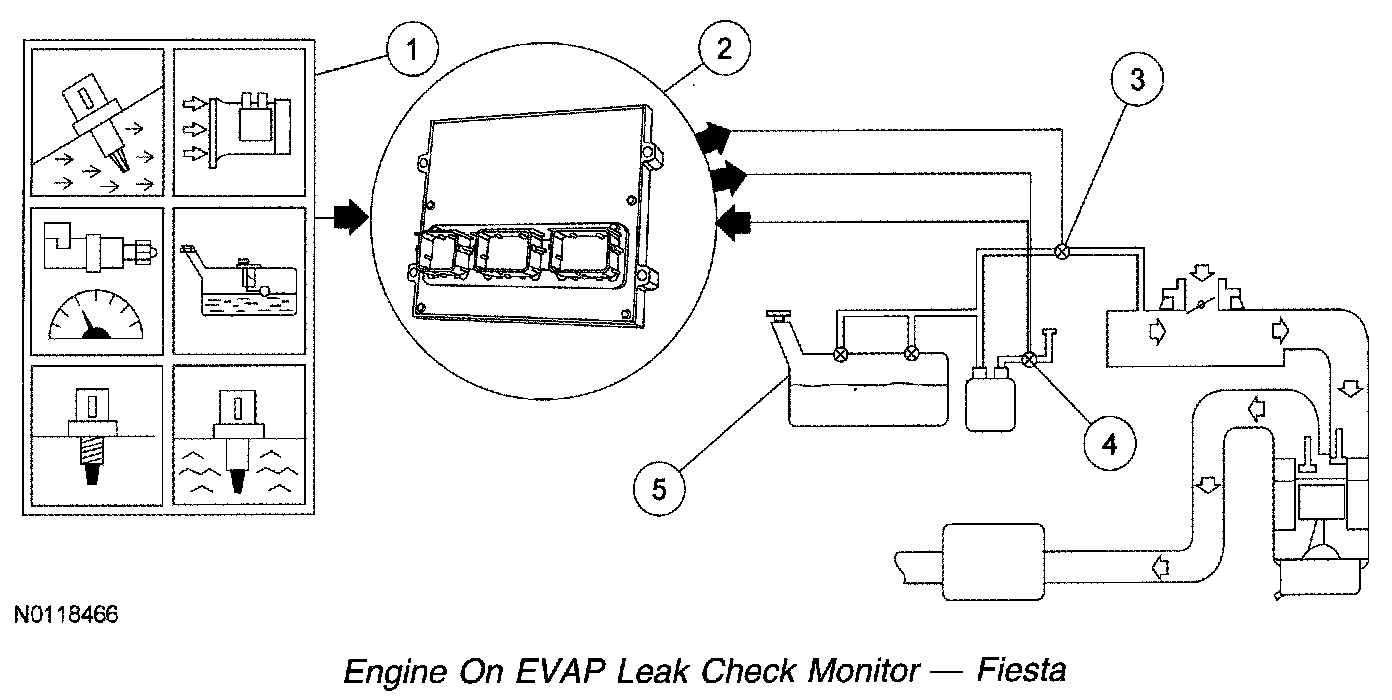 1

2

3

4

5

N0118466

Engine On EVAP Leak Check Monitor — Fiesta