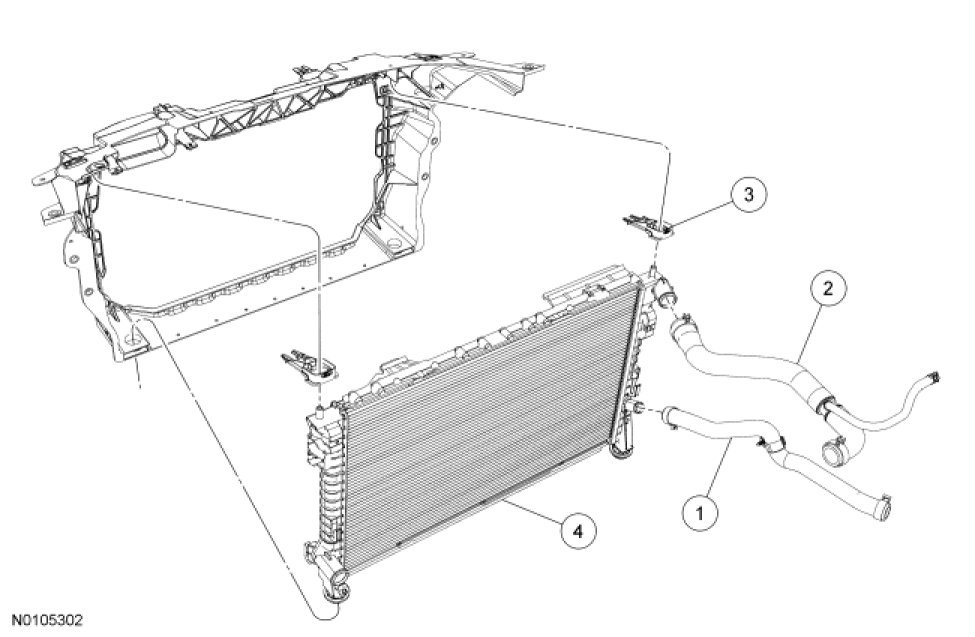 3
2
1
4
N0105302