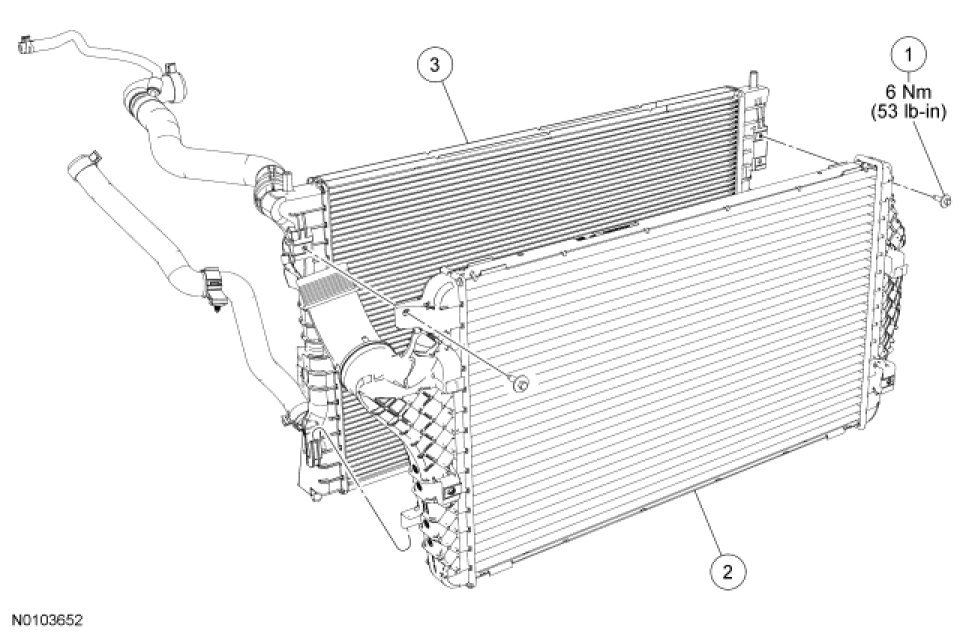 3

1
6 Nm
(53 lb-in)

2

N0103652