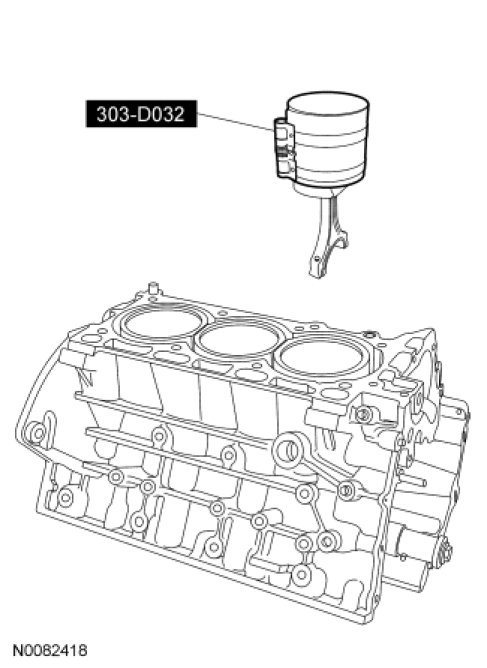 303-D032

N0082418