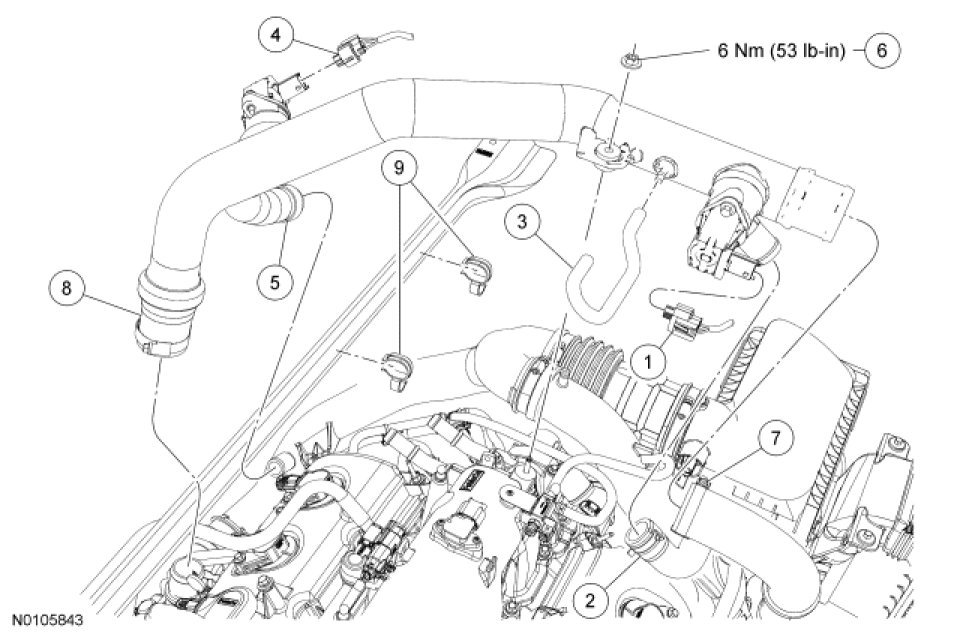 4

6 Nm (53 lb-in) 6

9

3

5

8

1

7

2

N0105843