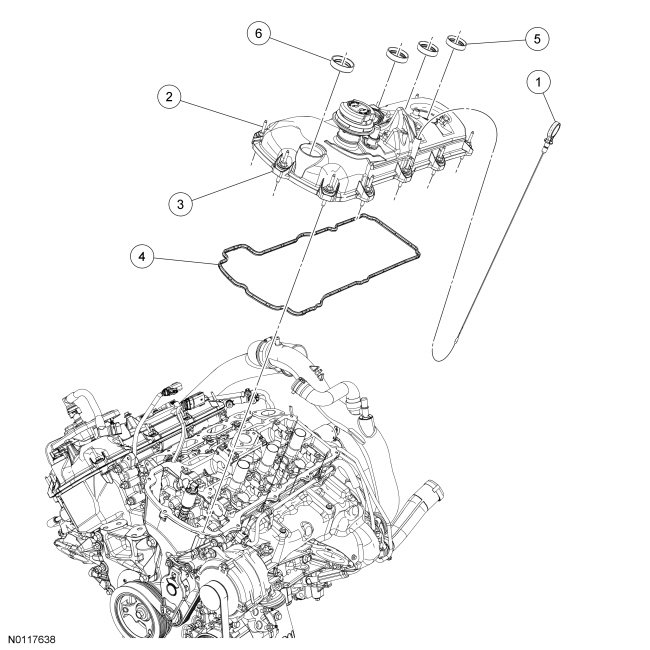 6
5
1
2
3
4
N0117638