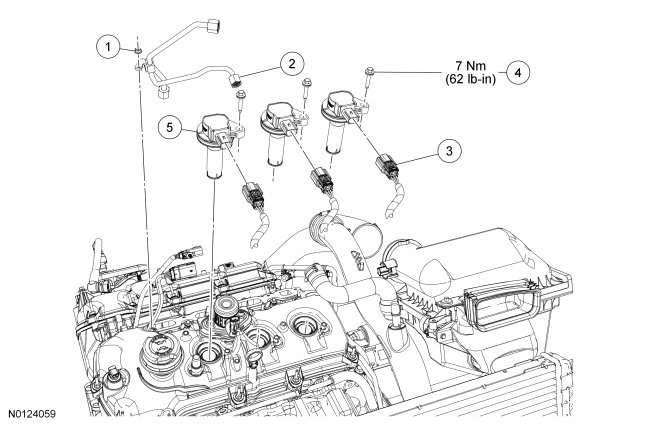 1
2
7 Nm
(62 lb-in)
4
5
3
N0124059