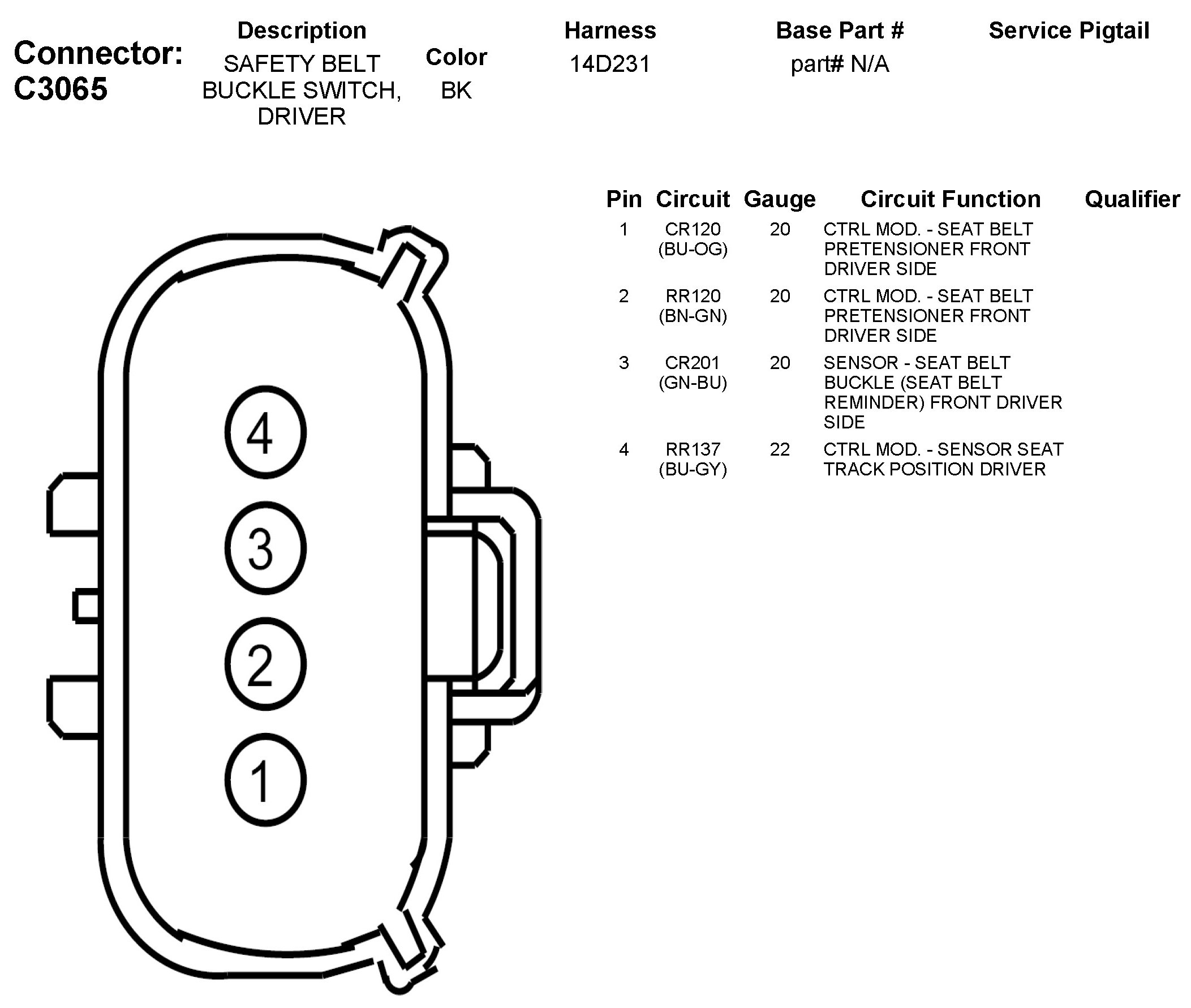 Connector: C3065

| Description | Color | Harness | Base Part # | Service Pigtail |
|---|---|---|---|---|
| SAFETY BELT BUCKLE SWITCH, DRIVER | BK | 14D231 | part# N/A | |

4
3
2
1

| Pin | Circuit | Gauge | Circuit Function | Qualifier |
|---|---|---|---|---|
| 1 | CR120 (BU-OG) | 20 | CTRL MOD. - SEAT BELT PRETENSIONER FRONT DRIVER SIDE | |
| 2 | RR120 (BN-GN) | 20 | CTRL MOD. - SEAT BELT PRETENSIONER FRONT DRIVER SIDE | |
| 3 | CR201 (GN-BU) | 20 | SENSOR - SEAT BELT BUCKLE (SEAT BELT REMINDER) FRONT DRIVER SIDE | |
| 4 | RR137 (BU-GY) | 22 | CTRL MOD. - SENSOR SEAT TRACK POSITION DRIVER | |