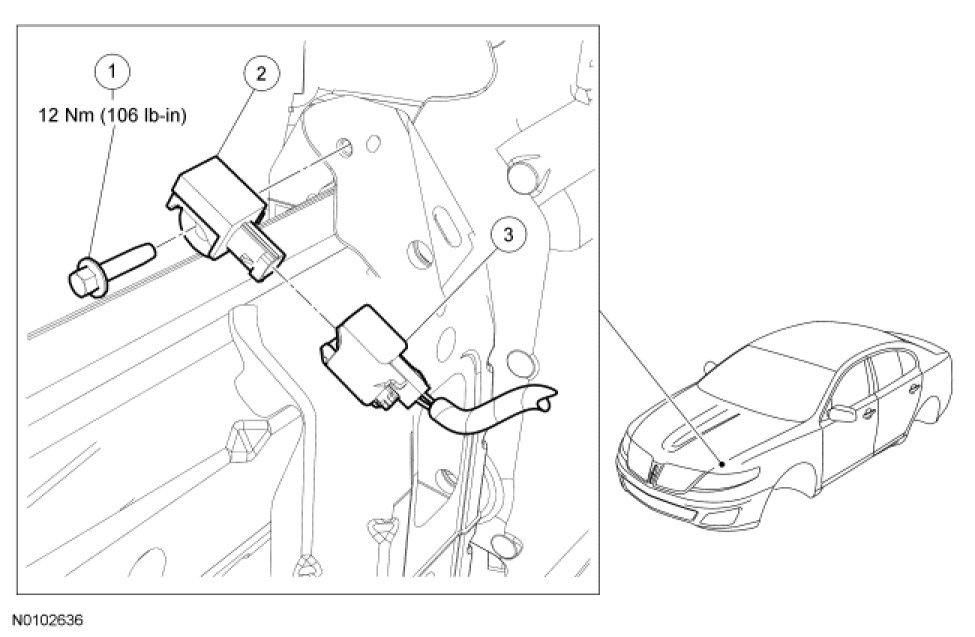 1
12 Nm (106 lb-in)
2
3
N0102636