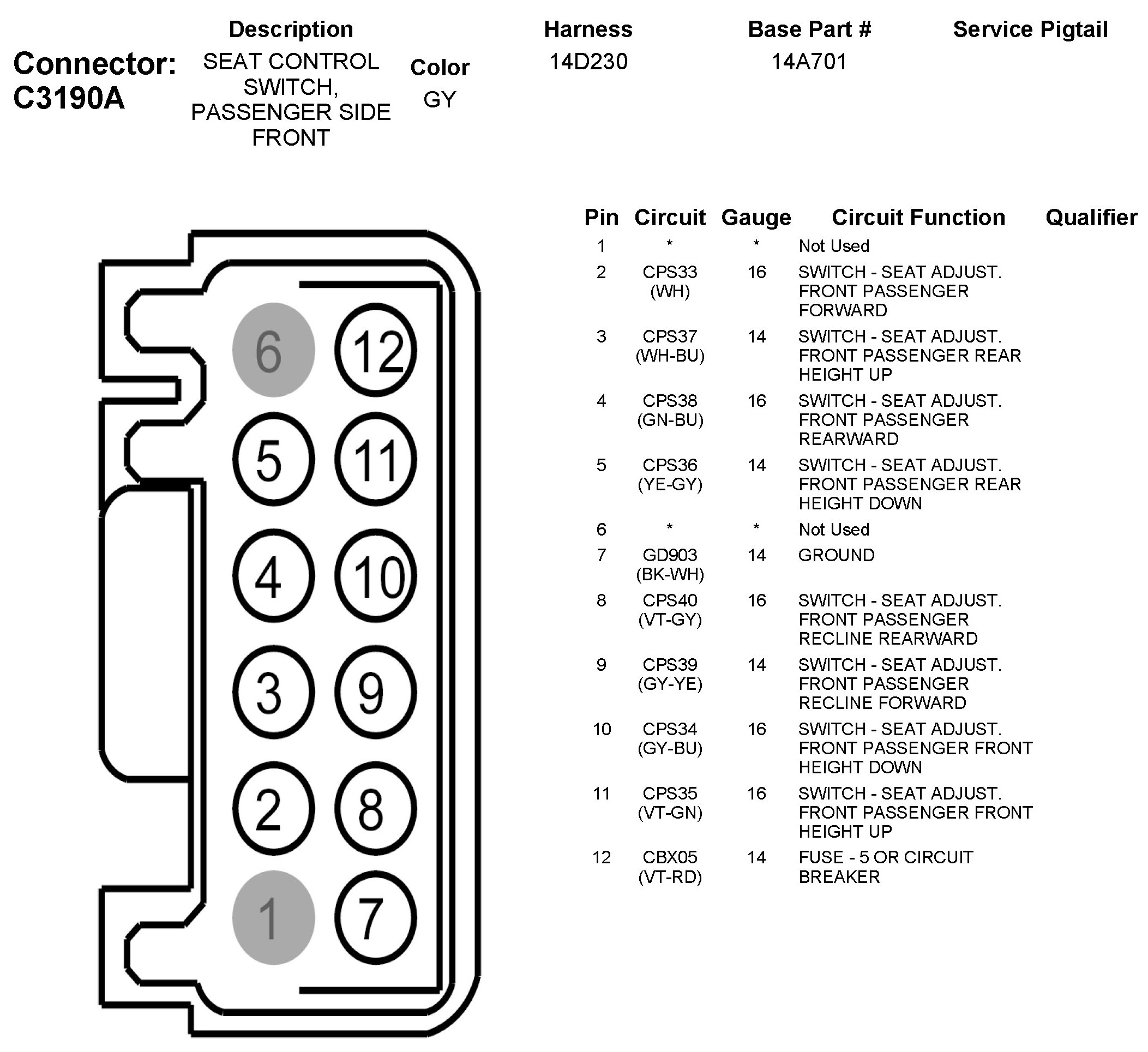 Connector: C3190A

| Description | Color | Harness | Base Part # | Service Pigtail |
|---|---|---|---|---|
| SEAT CONTROL SWITCH, PASSENGER SIDE FRONT | GY | 14D230 | 14A701 | |

6 12
5 11
4 10
3 9
2 8
1 7

| Pin | Circuit | Gauge | Circuit Function | Qualifier |
|---|---|---|---|---|
| 1 | * | * | Not Used | |
| 2 | CPS33 (WH) | 16 | SWITCH - SEAT ADJUST. FRONT PASSENGER FORWARD | |
| 3 | CPS37 (WH-BU) | 14 | SWITCH - SEAT ADJUST. FRONT PASSENGER REAR HEIGHT UP | |
| 4 | CPS38 (GN-BU) | 16 | SWITCH - SEAT ADJUST. FRONT PASSENGER REARWARD | |
| 5 | CPS36 (YE-GY) | 14 | SWITCH - SEAT ADJUST. FRONT PASSENGER REAR HEIGHT DOWN | |
| 6 | * | * | Not Used | |
| 7 | GD903 (BK-WH) | 14 | GROUND | |
| 8 | CPS40 (VT-GY) | 16 | SWITCH - SEAT ADJUST. FRONT PASSENGER RECLINE REARWARD | |
| 9 | CPS39 (GY-YE) | 14 | SWITCH - SEAT ADJUST. FRONT PASSENGER RECLINE FORWARD | |
| 10 | CPS34 (GY-BU) | 16 | SWITCH - SEAT ADJUST. FRONT PASSENGER FRONT HEIGHT DOWN | |
| 11 | CPS35 (VT-GN) | 16 | SWITCH - SEAT ADJUST. FRONT PASSENGER FRONT HEIGHT UP | |
| 12 | CBX05 (VT-RD) | 14 | FUSE - 5 OR CIRCUIT BREAKER | |