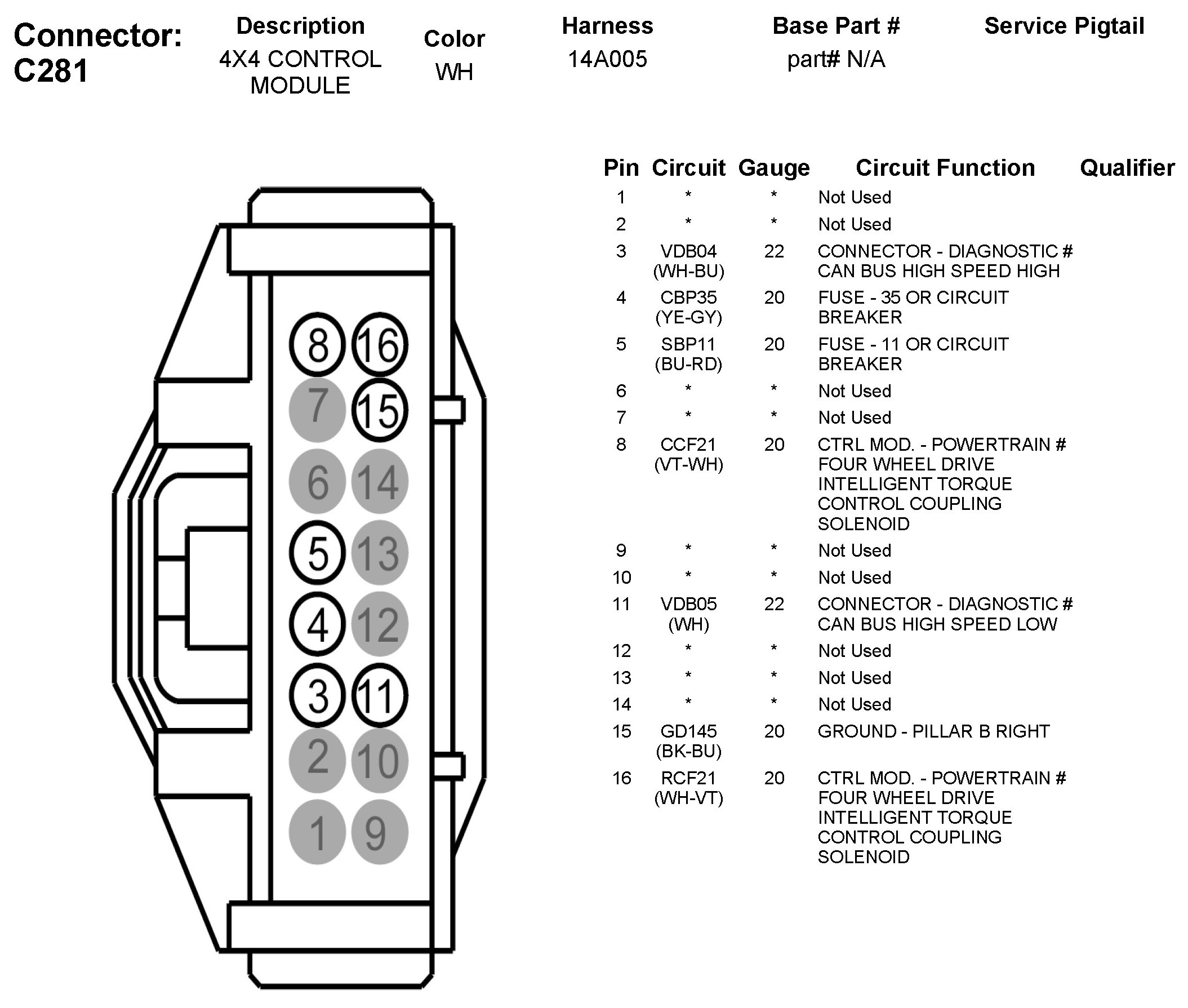 Connector: C281

| Description | Color | Harness | Base Part # | Service Pigtail |
|---|---|---|---|---|
| 4X4 CONTROL MODULE | WH | 14A005 | part# N/A | |

8 16
7 15
6 14
5 13
4 12
3 11
2 10
1 9

| Pin | Circuit | Gauge | Circuit Function | Qualifier |
|---|---|---|---|---|
| 1 | * | * | Not Used | |
| 2 | * | * | Not Used | |
| 3 | VDB04 (WH-BU) | 22 | CONNECTOR - DIAGNOSTIC # CAN BUS HIGH SPEED HIGH | |
| 4 | CBP35 (YE-GY) | 20 | FUSE - 35 OR CIRCUIT BREAKER | |
| 5 | SBP11 (BU-RD) | 20 | FUSE - 11 OR CIRCUIT BREAKER | |
| 6 | * | * | Not Used | |
| 7 | * | * | Not Used | |
| 8 | CCF21 (VT-WH) | 20 | CTRL MOD. - POWERTRAIN # FOUR WHEEL DRIVE INTELLIGENT TORQUE CONTROL COUPLING SOLENOID | |
| 9 | * | * | Not Used | |
| 10 | * | * | Not Used | |
| 11 | VDB05 (WH) | 22 | CONNECTOR - DIAGNOSTIC # CAN BUS HIGH SPEED LOW | |
| 12 | * | * | Not Used | |
| 13 | * | * | Not Used | |
| 14 | * | * | Not Used | |
| 15 | GD145 (BK-BU) | 20 | GROUND - PILLAR B RIGHT | |
| 16 | RCF21 (WH-VT) | 20 | CTRL MOD. - POWERTRAIN # FOUR WHEEL DRIVE INTELLIGENT TORQUE CONTROL COUPLING SOLENOID | |