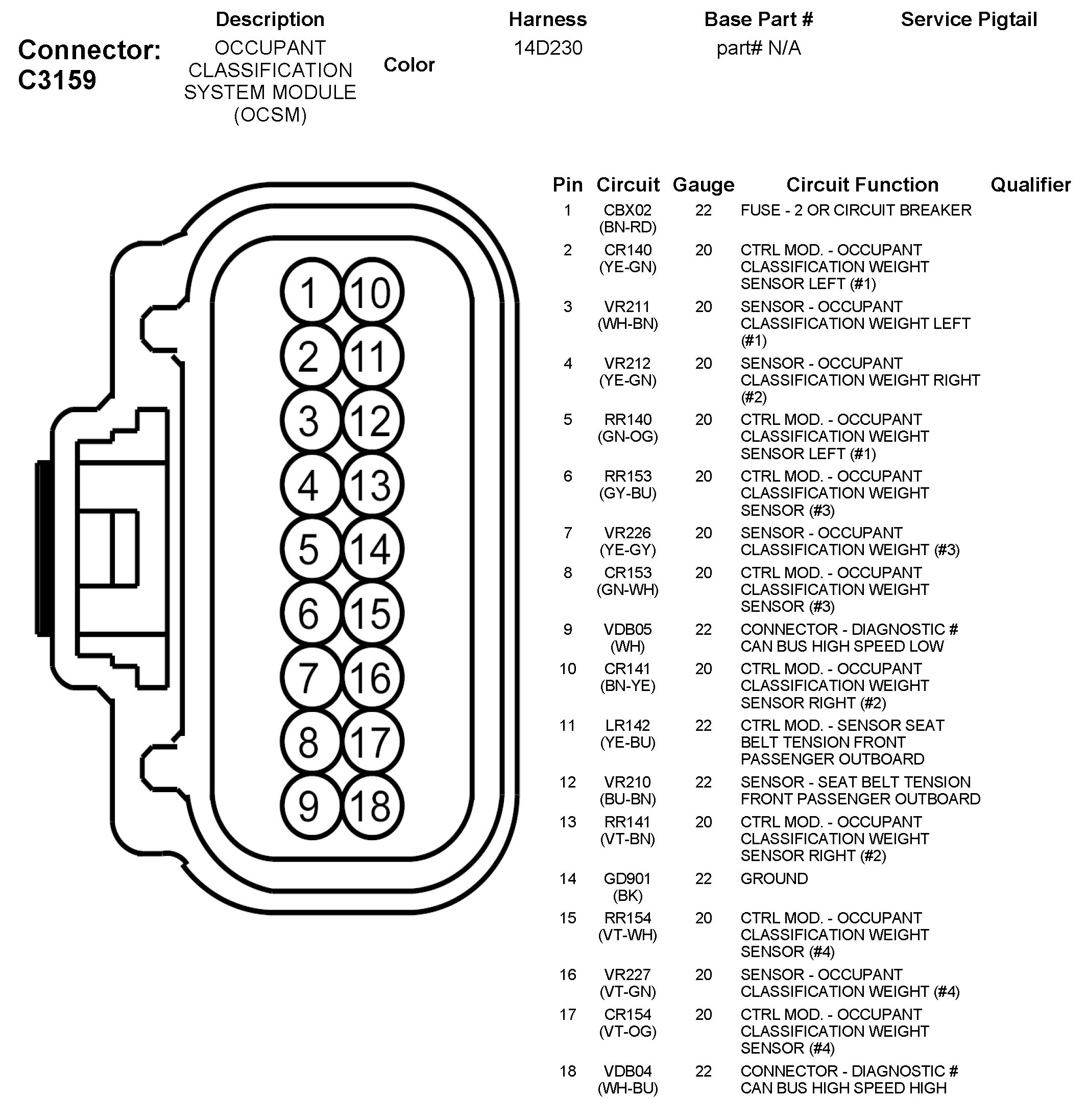 Connector: C3159

| Description | Color | Harness | Base Part # | Service Pigtail |
|---|---|---|---|---|
| OCCUPANT CLASSIFICATION SYSTEM MODULE (OCSM) | | 14D230 | part# N/A | |

1 10
2 11
3 12
4 13
5 14
6 15
7 16
8 17
9 18

| Pin | Circuit | Gauge | Circuit Function | Qualifier |
|---|---|---|---|---|
| 1 | CBX02 (BN-RD) | 22 | FUSE - 2 OR CIRCUIT BREAKER | |
| 2 | CR140 (YE-GN) | 20 | CTRL MOD. - OCCUPANT CLASSIFICATION WEIGHT SENSOR LEFT (#1) | |
| 3 | VR211 (WH-BN) | 20 | SENSOR - OCCUPANT CLASSIFICATION WEIGHT LEFT (#1) | |
| 4 | VR212 (YE-GN) | 20 | SENSOR - OCCUPANT CLASSIFICATION WEIGHT RIGHT (#2) | |
| 5 | RR140 (GN-OG) | 20 | CTRL MOD. - OCCUPANT CLASSIFICATION WEIGHT SENSOR LEFT (#1) | |
| 6 | RR153 (GY-BU) | 20 | CTRL MOD. - OCCUPANT CLASSIFICATION WEIGHT SENSOR (#3) | |
| 7 | VR226 (YE-GY) | 20 | SENSOR - OCCUPANT CLASSIFICATION WEIGHT (#3) | |
| 8 | CR153 (GN-WH) | 20 | CTRL MOD. - OCCUPANT CLASSIFICATION WEIGHT SENSOR (#3) | |
| 9 | VDB05 (WH) | 22 | CONNECTOR - DIAGNOSTIC # CAN BUS HIGH SPEED LOW | |
| 10 | CR141 (BN-YE) | 20 | CTRL MOD. - OCCUPANT CLASSIFICATION WEIGHT SENSOR RIGHT (#2) | |
| 11 | LR142 (YE-BU) | 22 | CTRL MOD. - SENSOR SEAT BELT TENSION FRONT PASSENGER OUTBOARD | |
| 12 | VR210 (BU-BN) | 22 | SENSOR - SEAT BELT TENSION FRONT PASSENGER OUTBOARD | |
| 13 | RR141 (VT-BN) | 20 | CTRL MOD. - OCCUPANT CLASSIFICATION WEIGHT SENSOR RIGHT (#2) | |
| 14 | GD901 (BK) | 22 | GROUND | |
| 15 | RR154 (VT-WH) | 20 | CTRL MOD. - OCCUPANT CLASSIFICATION WEIGHT SENSOR (#4) | |
| 16 | VR227 (VT-GN) | 20 | SENSOR - OCCUPANT CLASSIFICATION WEIGHT (#4) | |
| 17 | CR154 (VT-OG) | 20 | CTRL MOD. - OCCUPANT CLASSIFICATION WEIGHT SENSOR (#4) | |
| 18 | VDB04 (WH-BU) | 22 | CONNECTOR - DIAGNOSTIC # CAN BUS HIGH SPEED HIGH | |