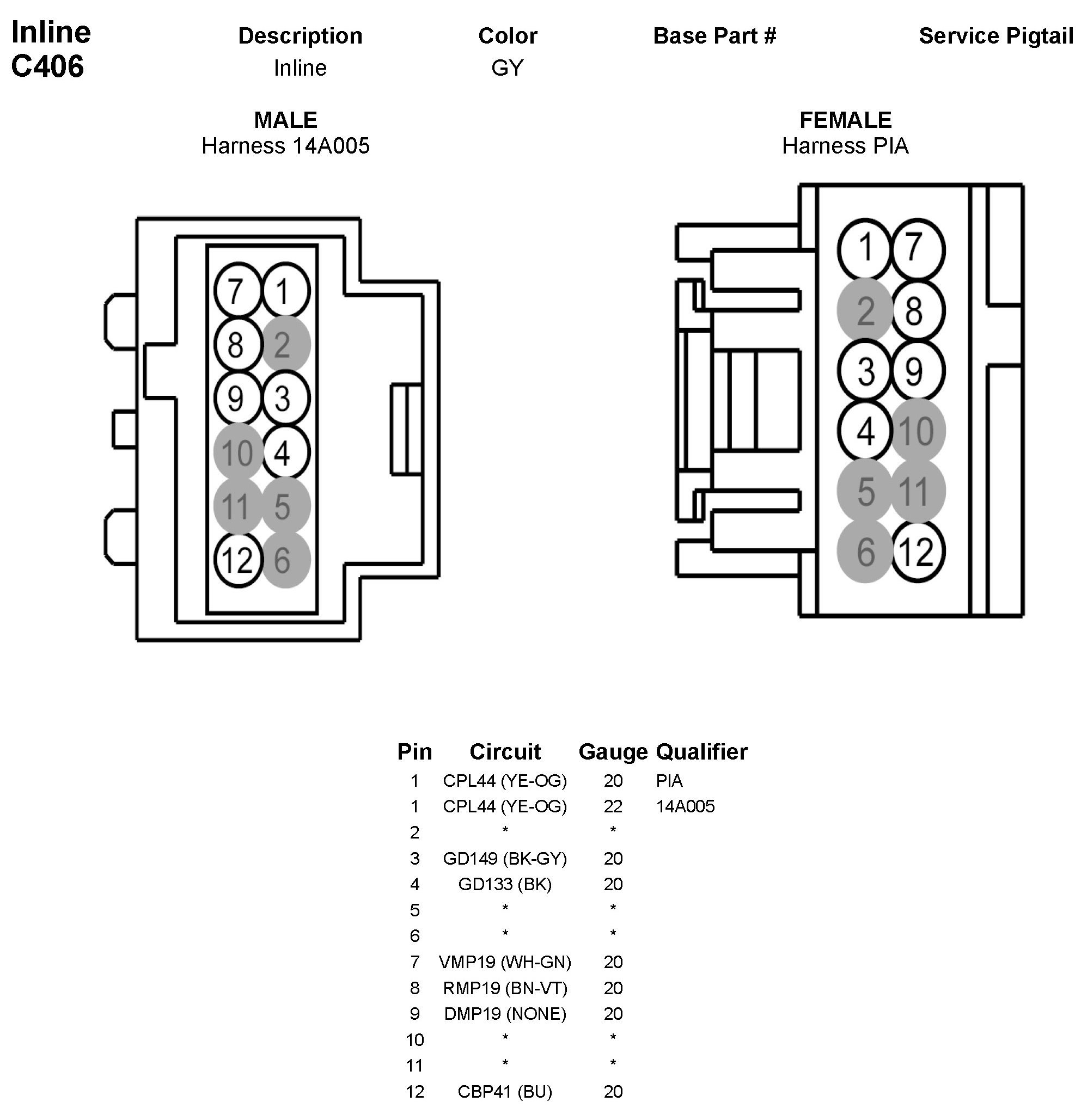 Inline
C406

| Description | Color | Base Part # | Service Pigtail |
|---|---|---|---|
| Inline | GY | | |

MALE
Harness 14A005

7 1
8 2
9 3
10 4
11 5
12 6

FEMALE
Harness PIA

1 7
2 8
3 9
4 10
5 11
6 12

| Pin | Circuit | Gauge | Qualifier |
|---|---|---|---|
| 1 | CPL44 (YE-OG) | 20 | PIA |
| 1 | CPL44 (YE-OG) | 22 | 14A005 |
| 2 | * | * | |
| 3 | GD149 (BK-GY) | 20 | |
| 4 | GD133 (BK) | 20 | |
| 5 | * | * | |
| 6 | * | * | |
| 7 | VMP19 (WH-GN) | 20 | |
| 8 | RMP19 (BN-VT) | 20 | |
| 9 | DMP19 (NONE) | 20 | |
| 10 | * | * | |
| 11 | * | * | |
| 12 | CBP41 (BU) | 20 | |