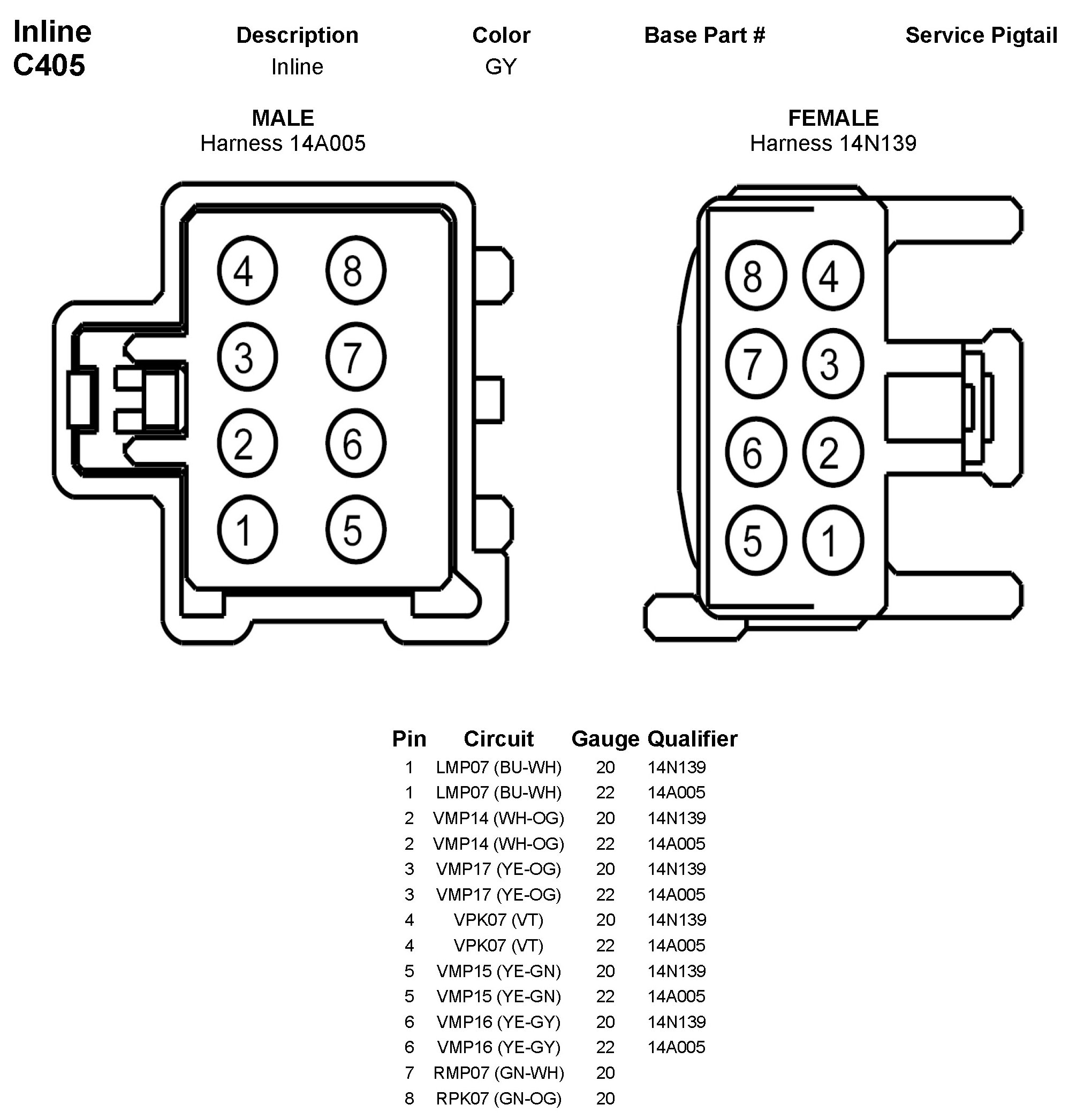 Inline
C405

| Description | Color | Base Part # | Service Pigtail |
|---|---|---|---|
| Inline | GY | | |

MALE
Harness 14A005

4 8
3 7
2 6
1 5

FEMALE
Harness 14N139

8 4
7 3
6 2
5 1

| Pin | Circuit | Gauge | Qualifier |
|---|---|---|---|
| 1 | LMP07 (BU-WH) | 20 | 14N139 |
| 1 | LMP07 (BU-WH) | 22 | 14A005 |
| 2 | VMP14 (WH-OG) | 20 | 14N139 |
| 2 | VMP14 (WH-OG) | 22 | 14A005 |
| 3 | VMP17 (YE-OG) | 20 | 14N139 |
| 3 | VMP17 (YE-OG) | 22 | 14A005 |
| 4 | VPK07 (VT) | 20 | 14N139 |
| 4 | VPK07 (VT) | 22 | 14A005 |
| 5 | VMP15 (YE-GN) | 20 | 14N139 |
| 5 | VMP15 (YE-GN) | 22 | 14A005 |
| 6 | VMP16 (YE-GY) | 20 | 14N139 |
| 6 | VMP16 (YE-GY) | 22 | 14A005 |
| 7 | RMP07 (GN-WH) | 20 | |
| 8 | RPK07 (GN-OG) | 20 | |