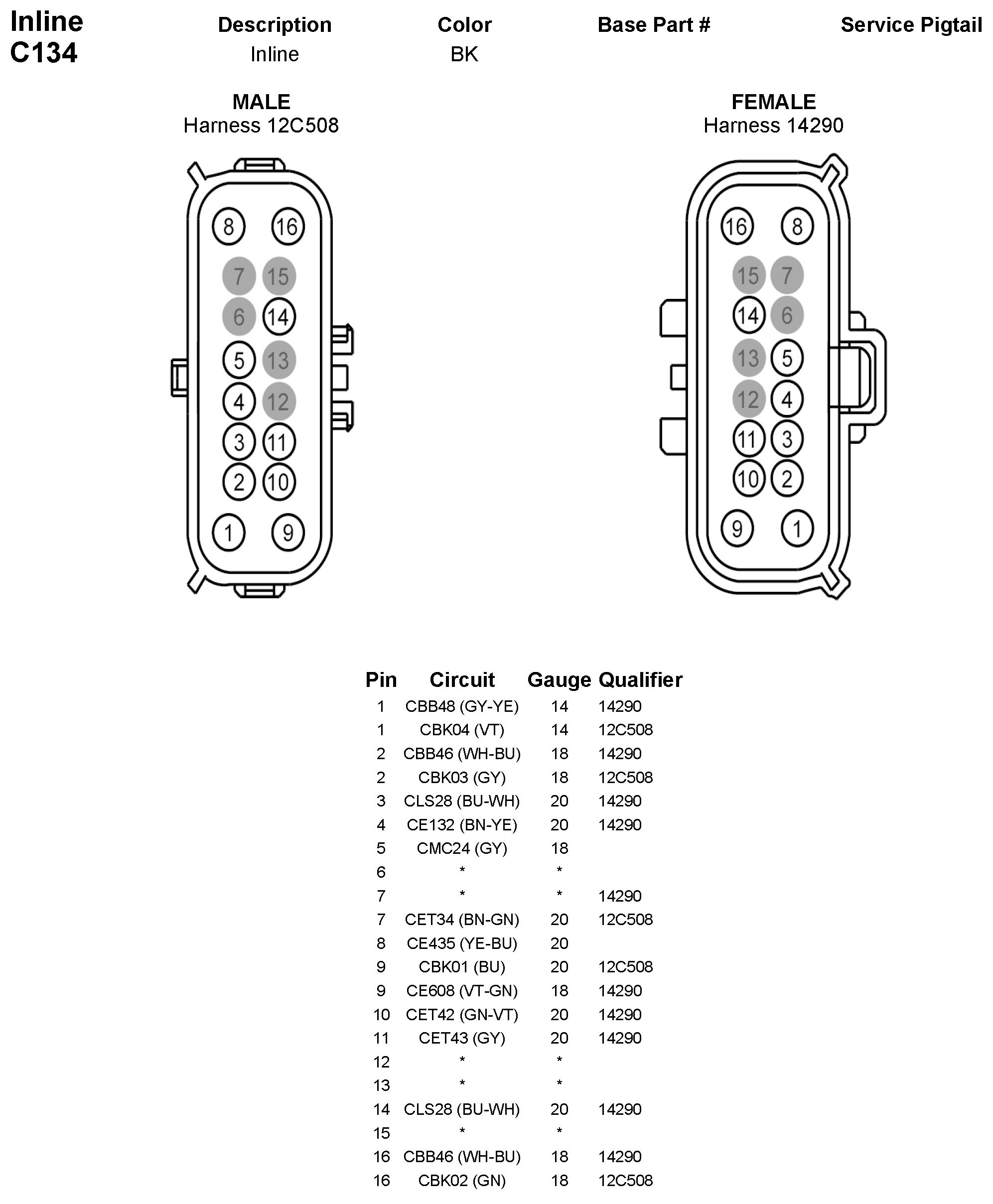 Inline
C134

| Description | Color | Base Part # | Service Pigtail |
|---|---|---|---|
| Inline | BK | | |

MALE
Harness 12C508

8 16
7 15
6 14
5 13
4 12
3 11
2 10
1 9

FEMALE
Harness 14290

16 8
15 7
14 6
13 5
12 4
11 3
10 2
9 1

| Pin | Circuit | Gauge | Qualifier |
|---|---|---|---|
| 1 | CBB48 (GY-YE) | 14 | 14290 |
| 1 | CBK04 (VT) | 14 | 12C508 |
| 2 | CBB46 (WH-BU) | 18 | 14290 |
| 2 | CBK03 (GY) | 18 | 12C508 |
| 3 | CLS28 (BU-WH) | 20 | 14290 |
| 4 | CE132 (BN-YE) | 20 | 14290 |
| 5 | CMC24 (GY) | 18 | |
| 6 | * | * | |
| 7 | * | * | 14290 |
| 7 | CET34 (BN-GN) | 20 | 12C508 |
| 8 | CE435 (YE-BU) | 20 | |
| 9 | CBK01 (BU) | 20 | 12C508 |
| 9 | CE608 (VT-GN) | 18 | 14290 |
| 10 | CET42 (GN-VT) | 20 | 14290 |
| 11 | CET43 (GY) | 20 | 14290 |
| 12 | * | * | |
| 13 | * | * | |
| 14 | CLS28 (BU-WH) | 20 | 14290 |
| 15 | * | * | |
| 16 | CBB46 (WH-BU) | 18 | 14290 |
| 16 | CBK02 (GN) | 18 | 12C508 |