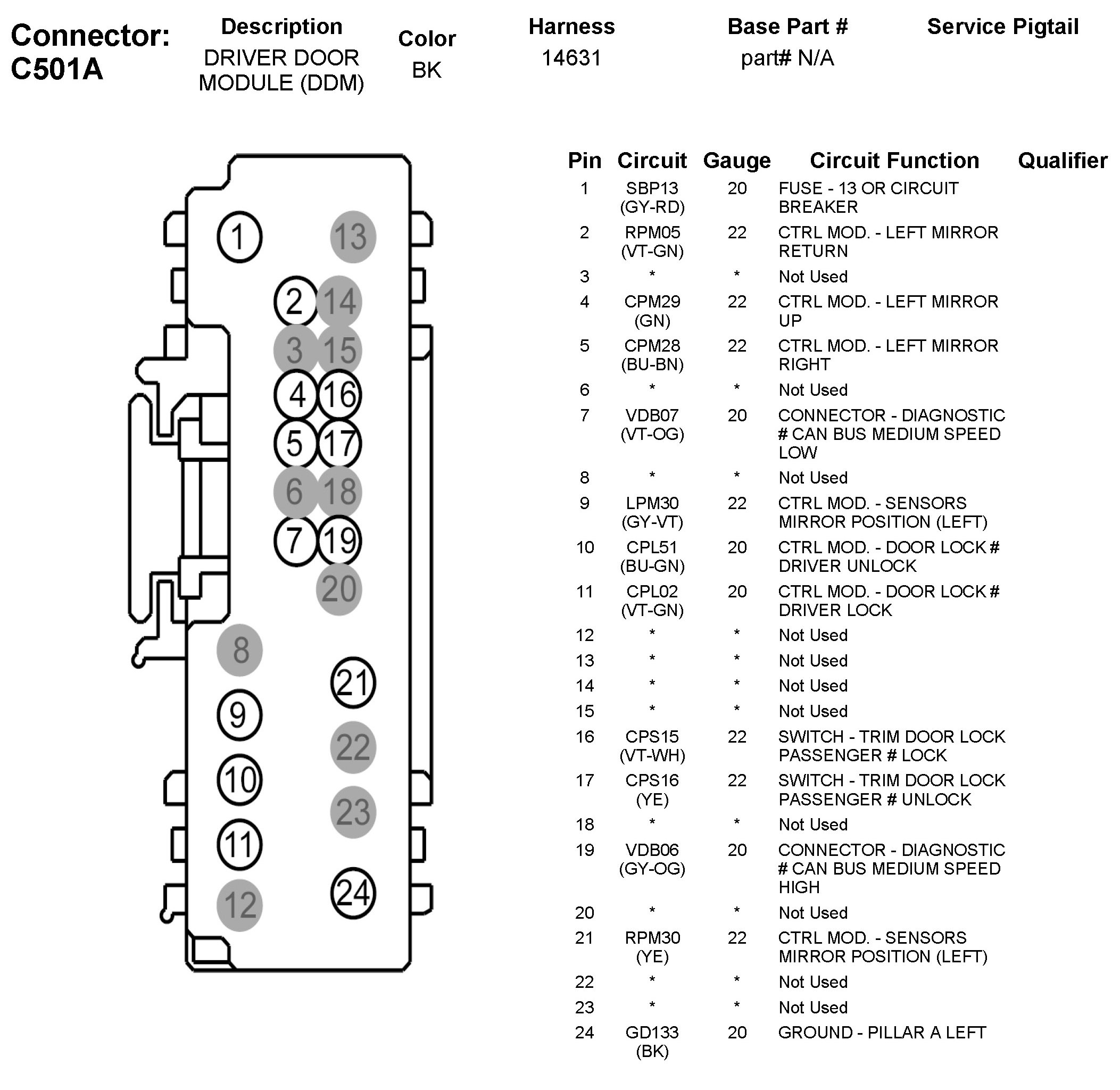 Connector: C501A

| Description | Color | Harness | Base Part # | Service Pigtail |
|---|---|---|---|---|
| DRIVER DOOR MODULE (DDM) | BK | 14631 | part# N/A | |

1 13 2 14 3 15 4 16 5 17 6 18 7 19 20 8 21 9 22 10 23 11 24 12

| Pin | Circuit | Gauge | Circuit Function | Qualifier |
|---|---|---|---|---|
| 1 | SBP13 (GY-RD) | 20 | FUSE - 13 OR CIRCUIT BREAKER | |
| 2 | RPM05 (VT-GN) | 22 | CTRL MOD. - LEFT MIRROR RETURN | |
| 3 | * | * | Not Used | |
| 4 | CPM29 (GN) | 22 | CTRL MOD. - LEFT MIRROR UP | |
| 5 | CPM28 (BU-BN) | 22 | CTRL MOD. - LEFT MIRROR RIGHT | |
| 6 | * | * | Not Used | |
| 7 | VDB07 (VT-OG) | 20 | CONNECTOR - DIAGNOSTIC # CAN BUS MEDIUM SPEED LOW | |
| 8 | * | * | Not Used | |
| 9 | LPM30 (GY-VT) | 22 | CTRL MOD. - SENSORS MIRROR POSITION (LEFT) | |
| 10 | CPL51 (BU-GN) | 20 | CTRL MOD. - DOOR LOCK # DRIVER UNLOCK | |
| 11 | CPL02 (VT-GN) | 20 | CTRL MOD. - DOOR LOCK # DRIVER LOCK | |
| 12 | * | * | Not Used | |
| 13 | * | * | Not Used | |
| 14 | * | * | Not Used | |
| 15 | * | * | Not Used | |
| 16 | CPS15 (VT-WH) | 22 | SWITCH - TRIM DOOR LOCK PASSENGER # LOCK | |
| 17 | CPS16 (YE) | 22 | SWITCH - TRIM DOOR LOCK PASSENGER # UNLOCK | |
| 18 | * | * | Not Used | |
| 19 | VDB06 (GY-OG) | 20 | CONNECTOR - DIAGNOSTIC # CAN BUS MEDIUM SPEED HIGH | |
| 20 | * | * | Not Used | |
| 21 | RPM30 (YE) | 22 | CTRL MOD. - SENSORS MIRROR POSITION (LEFT) | |
| 22 | * | * | Not Used | |
| 23 | * | * | Not Used | |
| 24 | GD133 (BK) | 20 | GROUND - PILLAR A LEFT | |