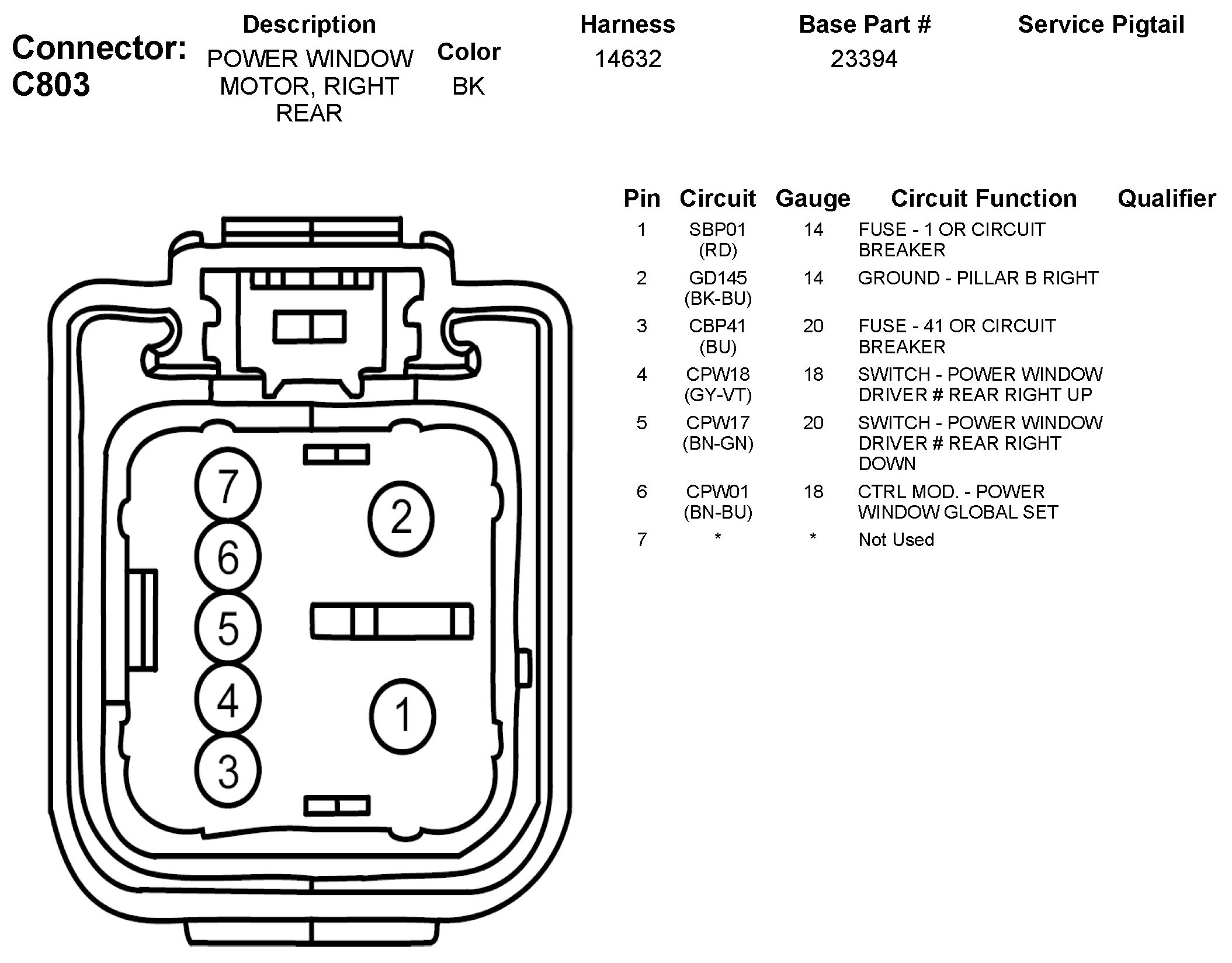 Connector: C803

| Description | Color | Harness | Base Part # | Service Pigtail |
|---|---|---|---|---|
| POWER WINDOW MOTOR, RIGHT REAR | BK | 14632 | 23394 | |

| Pin | Circuit | Gauge | Circuit Function | Qualifier |
|---|---|---|---|---|
| 1 | SBP01 (RD) | 14 | FUSE - 1 OR CIRCUIT BREAKER | |
| 2 | GD145 (BK-BU) | 14 | GROUND - PILLAR B RIGHT | |
| 3 | CBP41 (BU) | 20 | FUSE - 41 OR CIRCUIT BREAKER | |
| 4 | CPW18 (GY-VT) | 18 | SWITCH - POWER WINDOW DRIVER # REAR RIGHT UP | |
| 5 | CPW17 (BN-GN) | 20 | SWITCH - POWER WINDOW DRIVER # REAR RIGHT DOWN | |
| 6 | CPW01 (BN-BU) | 18 | CTRL MOD. - POWER WINDOW GLOBAL SET | |
| 7 | * | * | Not Used | |

7
6
5
4
3
2
1