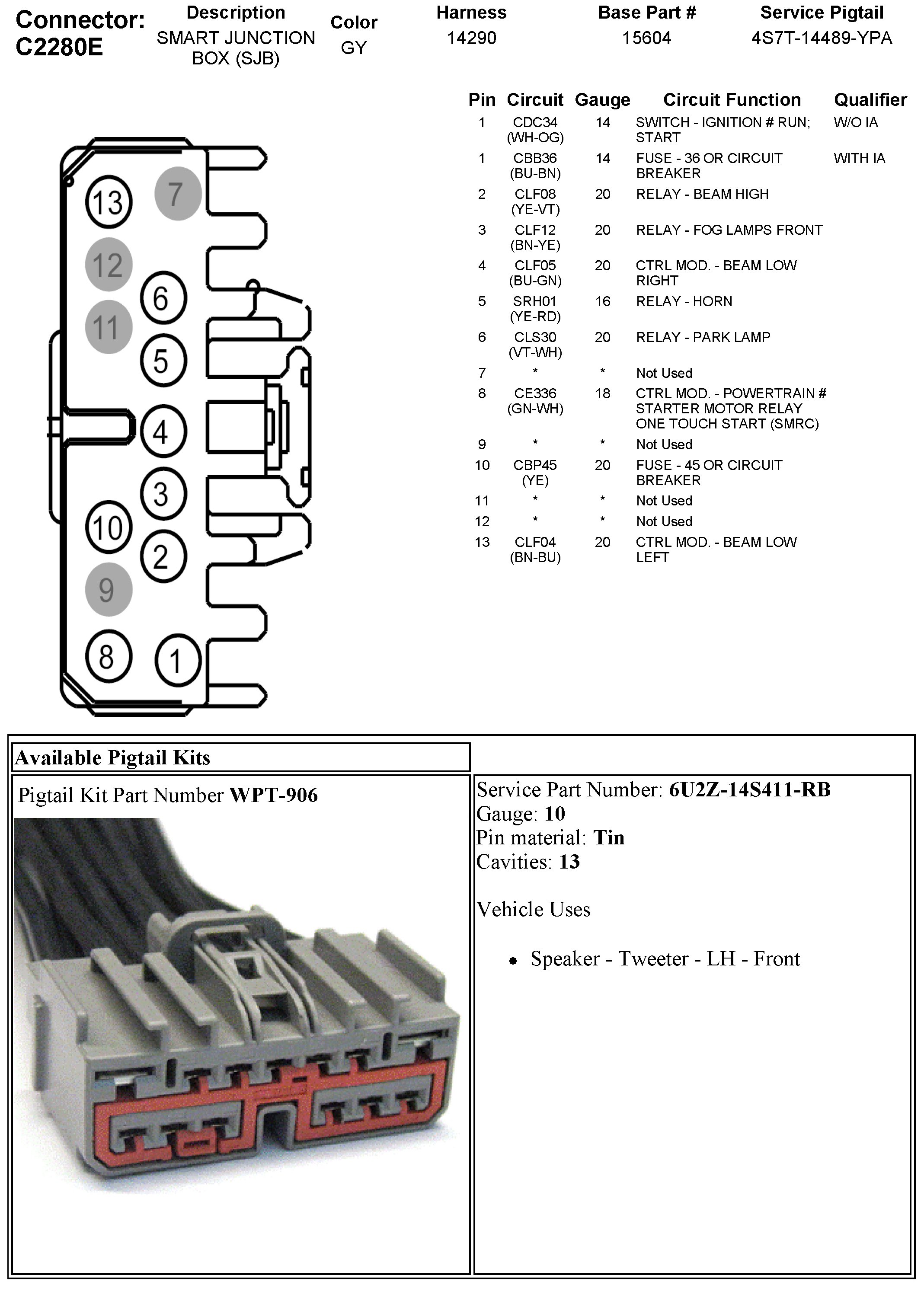 Connector: C2280E

| Description | Color | Harness | Base Part # | Service Pigtail |
|---|---|---|---|---|
| SMART JUNCTION BOX (SJB) | GY | 14290 | 15604 | 4S7T-14489-YPA |

13 7 12 6 11 5 4 3 10 2 9 8 1

| Pin | Circuit | Gauge | Circuit Function | Qualifier |
|---|---|---|---|---|
| 1 | CDC34 (WH-OG) | 14 | SWITCH - IGNITION # RUN; START | W/O IA |
| 1 | CBB36 (BU-BN) | 14 | FUSE - 36 OR CIRCUIT BREAKER | WITH IA |
| 2 | CLF08 (YE-VT) | 20 | RELAY - BEAM HIGH | |
| 3 | CLF12 (BN-YE) | 20 | RELAY - FOG LAMPS FRONT | |
| 4 | CLF05 (BU-GN) | 20 | CTRL MOD. - BEAM LOW RIGHT | |
| 5 | SRH01 (YE-RD) | 16 | RELAY - HORN | |
| 6 | CLS30 (VT-WH) | 20 | RELAY - PARK LAMP | |
| 7 | * | * | Not Used | |
| 8 | CE336 (GN-WH) | 18 | CTRL MOD. - POWERTRAIN # STARTER MOTOR RELAY ONE TOUCH START (SMRC) | |
| 9 | * | * | Not Used | |
| 10 | CBP45 (YE) | 20 | FUSE - 45 OR CIRCUIT BREAKER | |
| 11 | * | * | Not Used | |
| 12 | * | * | Not Used | |
| 13 | CLF04 (BN-BU) | 20 | CTRL MOD. - BEAM LOW LEFT | |

Available Pigtail Kits

Pigtail Kit Part Number WPT-906

Service Part Number: 6U2Z-14S411-RB
Gauge: 10
Pin material: Tin
Cavities: 13

Vehicle Uses

• Speaker - Tweeter - LH - Front