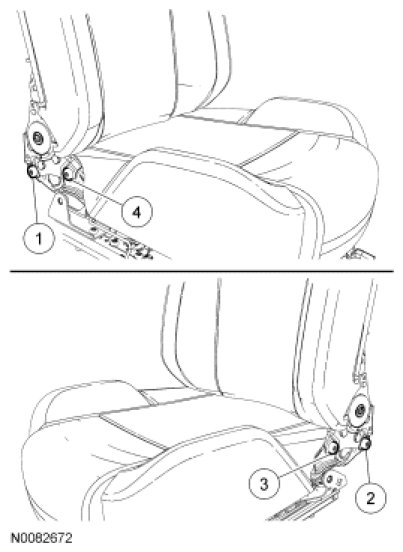 4
1
3
2
N0082672