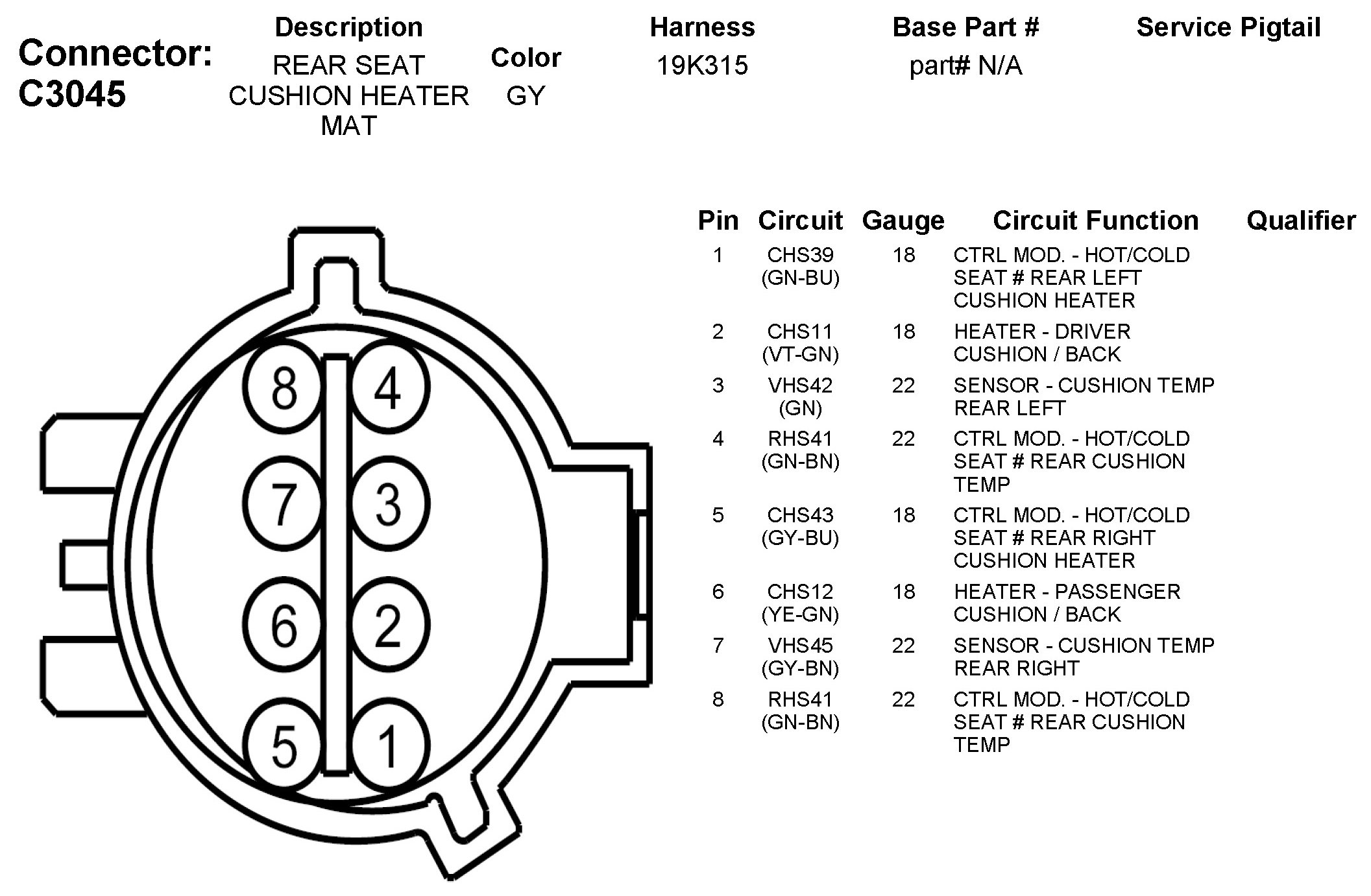 Connector: C3045

| Description | Color | Harness | Base Part # | Service Pigtail |
|---|---|---|---|---|
| REAR SEAT CUSHION HEATER MAT | GY | 19K315 | part# N/A | |

8 4
7 3
6 2
5 1

| Pin | Circuit | Gauge | Circuit Function | Qualifier |
|---|---|---|---|---|
| 1 | CHS39 (GN-BU) | 18 | CTRL MOD. - HOT/COLD SEAT # REAR LEFT CUSHION HEATER | |
| 2 | CHS11 (VT-GN) | 18 | HEATER - DRIVER CUSHION / BACK | |
| 3 | VHS42 (GN) | 22 | SENSOR - CUSHION TEMP REAR LEFT | |
| 4 | RHS41 (GN-BN) | 22 | CTRL MOD. - HOT/COLD SEAT # REAR CUSHION TEMP | |
| 5 | CHS43 (GY-BU) | 18 | CTRL MOD. - HOT/COLD SEAT # REAR RIGHT CUSHION HEATER | |
| 6 | CHS12 (YE-GN) | 18 | HEATER - PASSENGER CUSHION / BACK | |
| 7 | VHS45 (GY-BN) | 22 | SENSOR - CUSHION TEMP REAR RIGHT | |
| 8 | RHS41 (GN-BN) | 22 | CTRL MOD. - HOT/COLD SEAT # REAR CUSHION TEMP | |