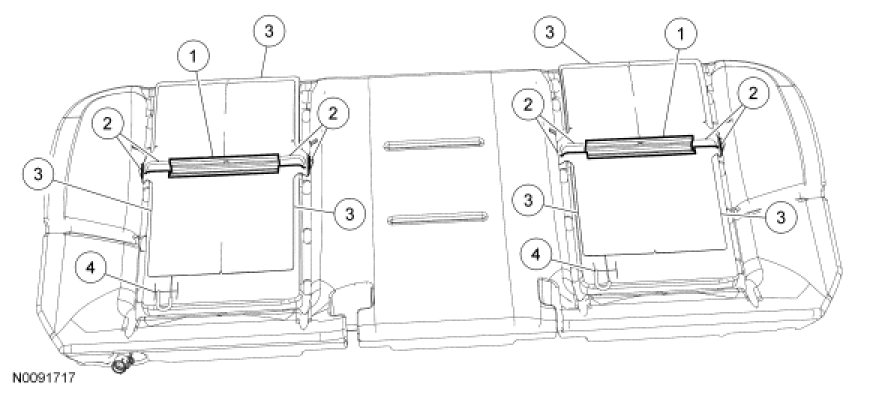 3
1
3
1
2
2
2
2
3
3
3
3
4
4
N0091717