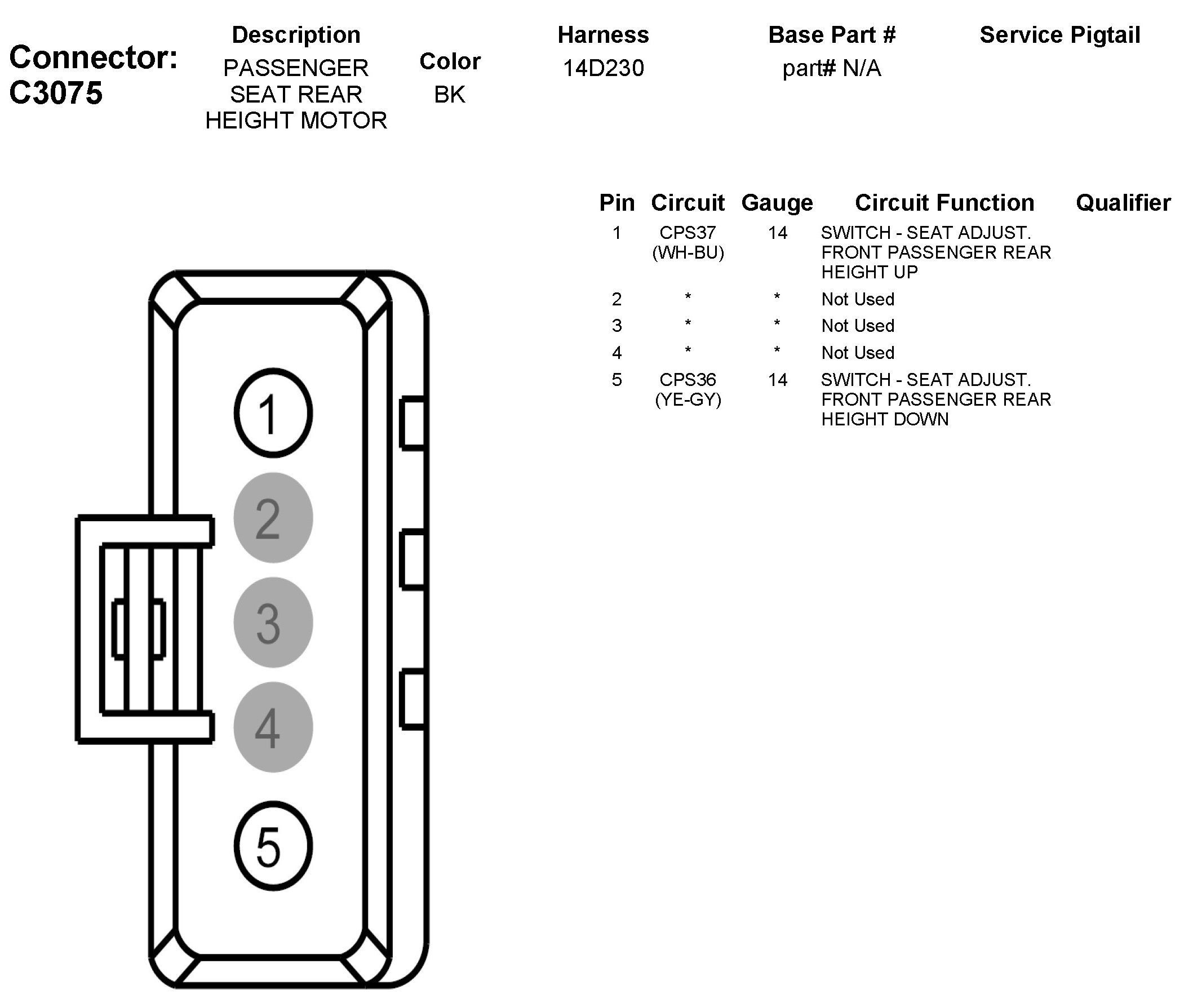 Connector: C3075

| Description | Color | Harness | Base Part # | Service Pigtail |
|---|---|---|---|---|
| PASSENGER SEAT REAR HEIGHT MOTOR | BK | 14D230 | part# N/A | |

| Pin | Circuit | Gauge | Circuit Function | Qualifier |
|---|---|---|---|---|
| 1 | CPS37 (WH-BU) | 14 | SWITCH - SEAT ADJUST. FRONT PASSENGER REAR HEIGHT UP | |
| 2 | * | * | Not Used | |
| 3 | * | * | Not Used | |
| 4 | * | * | Not Used | |
| 5 | CPS36 (YE-GY) | 14 | SWITCH - SEAT ADJUST. FRONT PASSENGER REAR HEIGHT DOWN | |

1
2
3
4
5