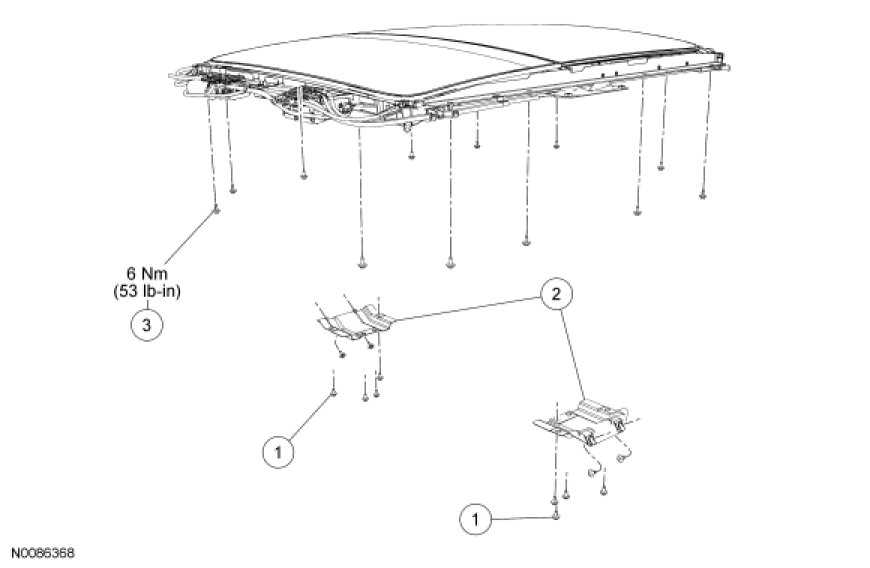 6 Nm
(53 lb-in)
3

2

1

1

N0086368